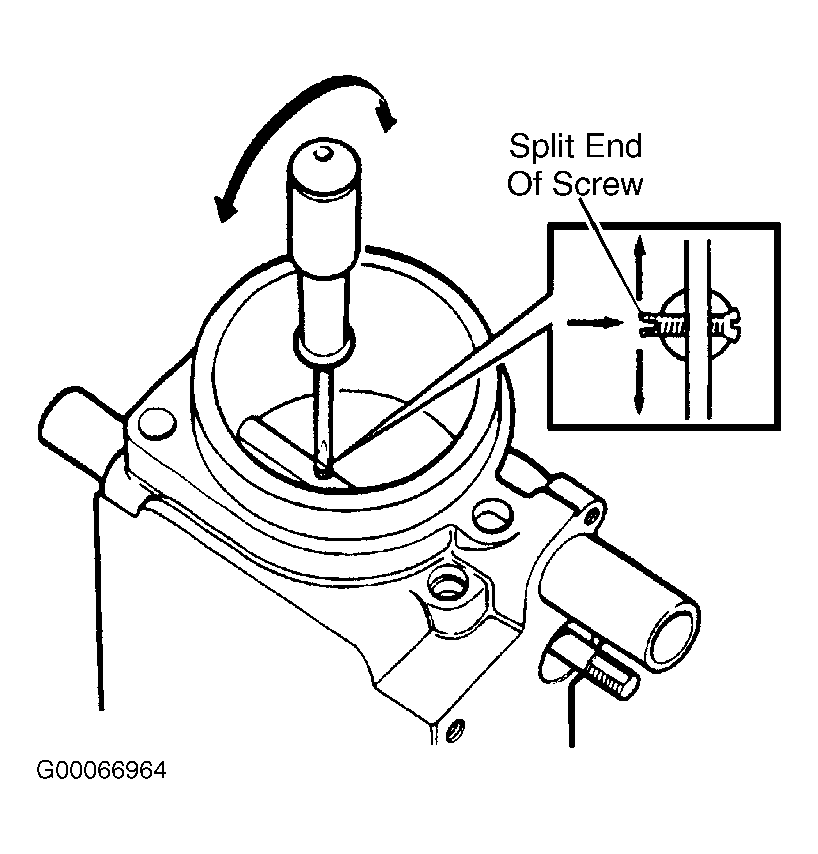 Split End Of Screw

G00066964