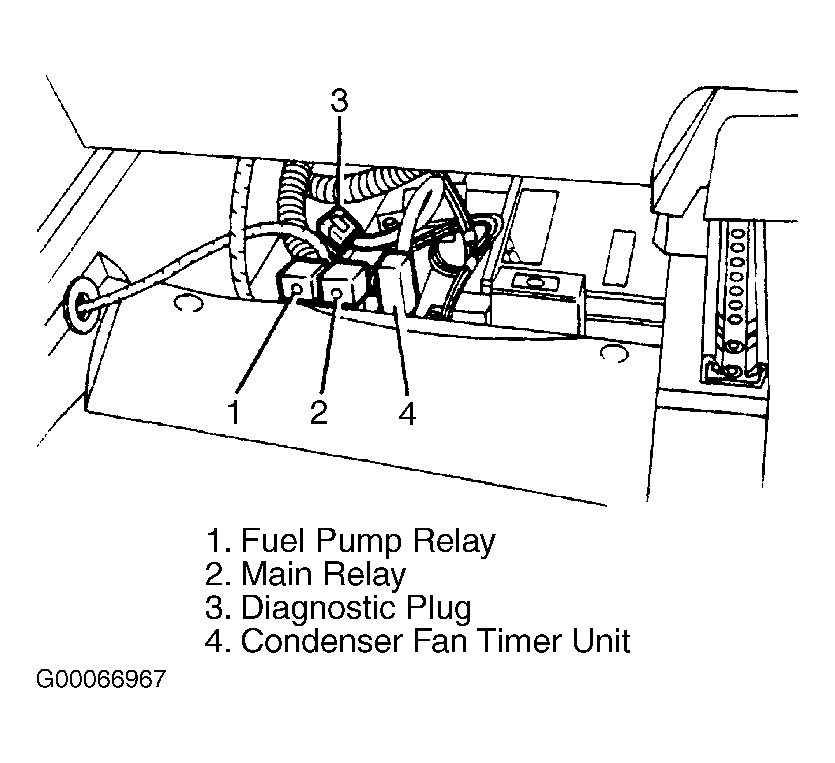 3

1

2

4

1. Fuel Pump Relay
2. Main Relay
3. Diagnostic Plug
4. Condenser Fan Timer Unit

G00066967