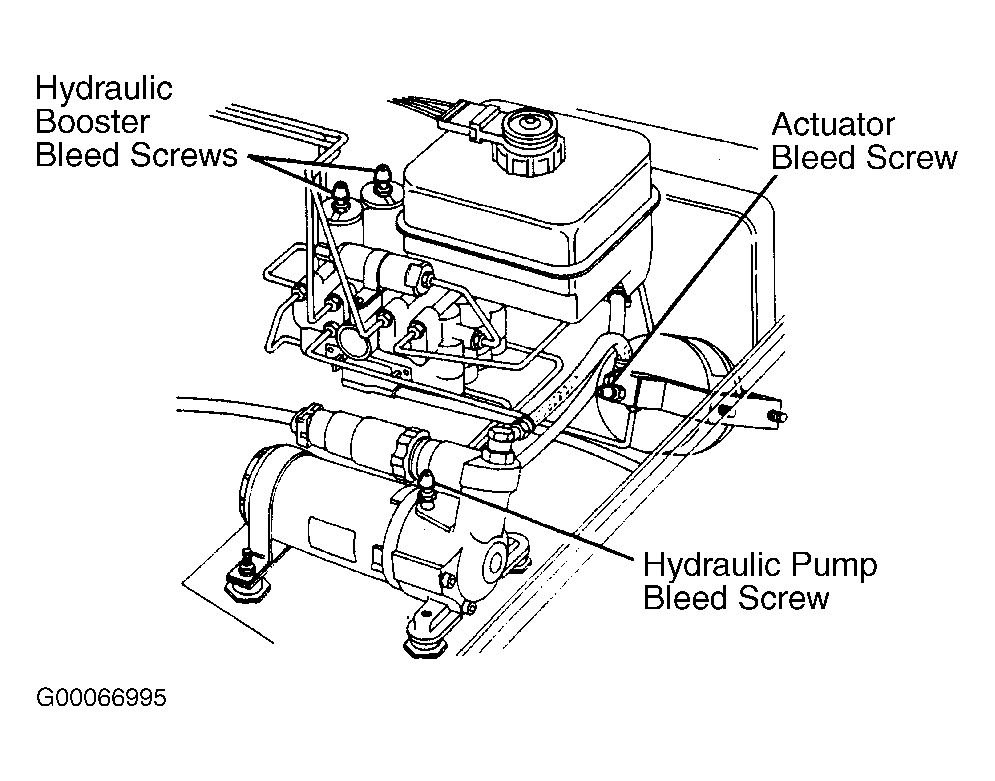 Hydraulic Booster Bleed Screws

Actuator Bleed Screw

Hydraulic Pump Bleed Screw

G00066995