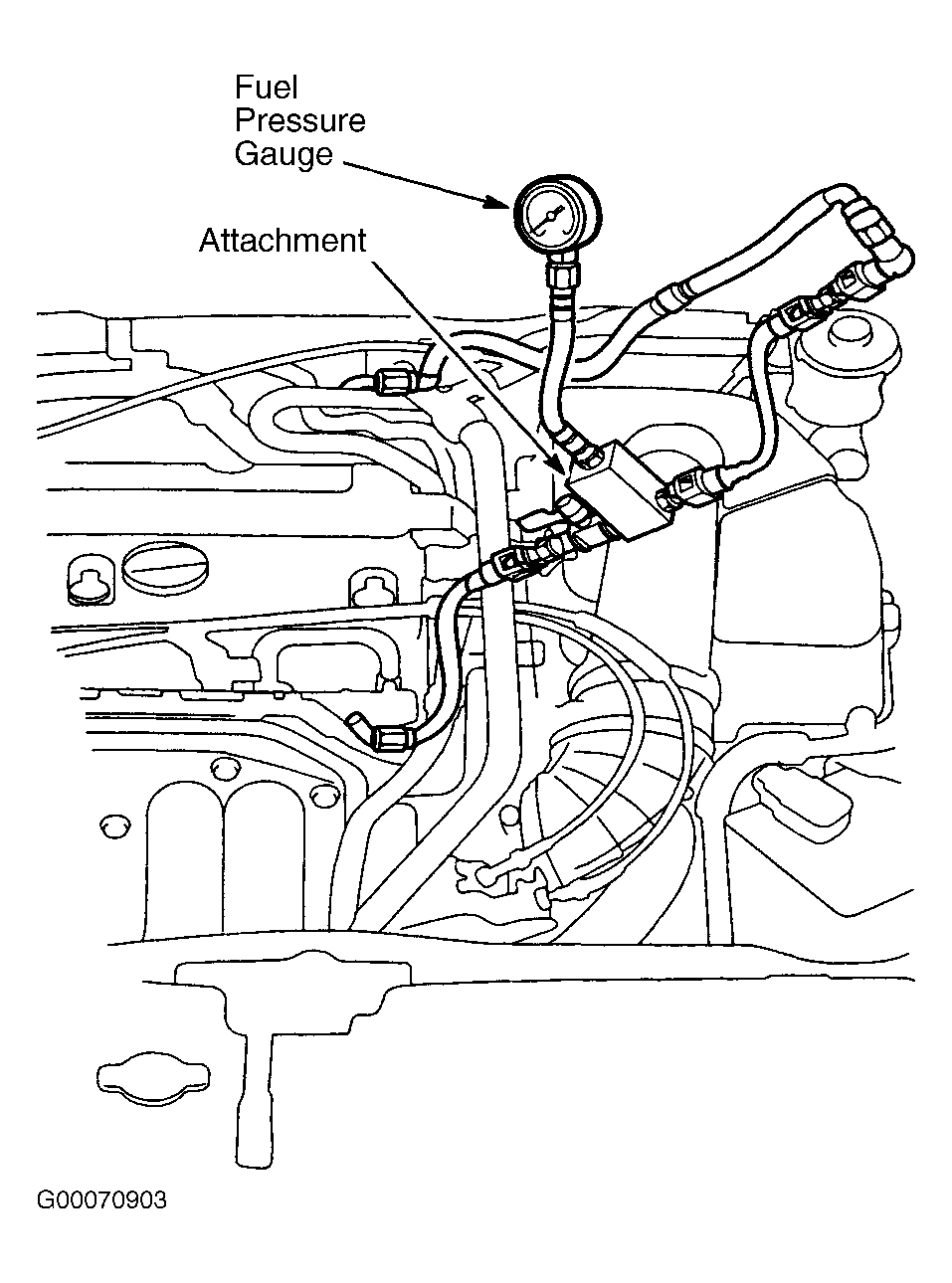 Fuel Pressure Gauge

Attachment

G00070903