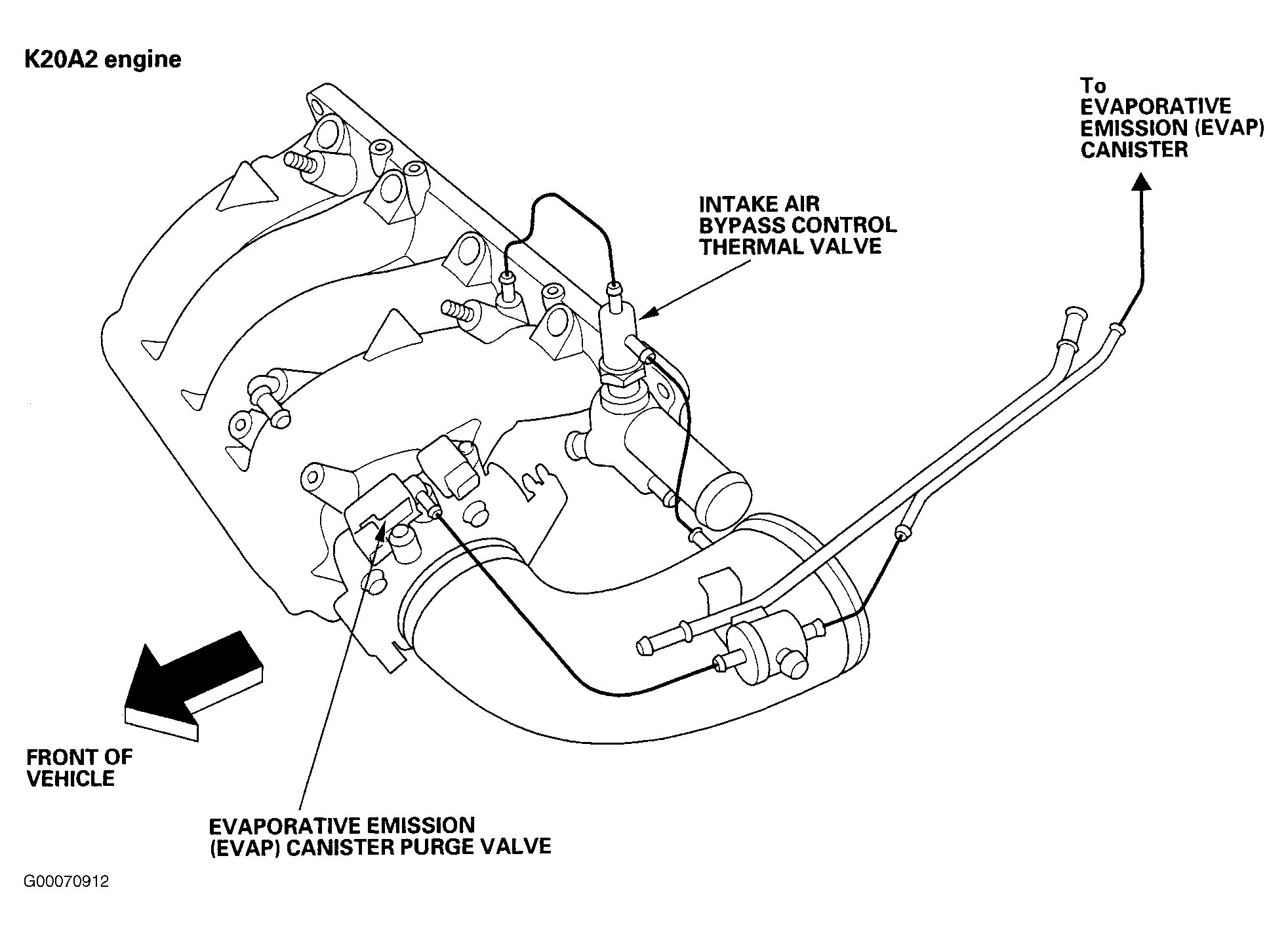 K20A2 engine

To EVAPORATIVE EMISSION (EVAP) CANISTER

INTAKE AIR BYPASS CONTROL THERMAL VALVE

FRONT OF VEHICLE

EVAPORATIVE EMISSION (EVAP) CANISTER PURGE VALVE

G00070912