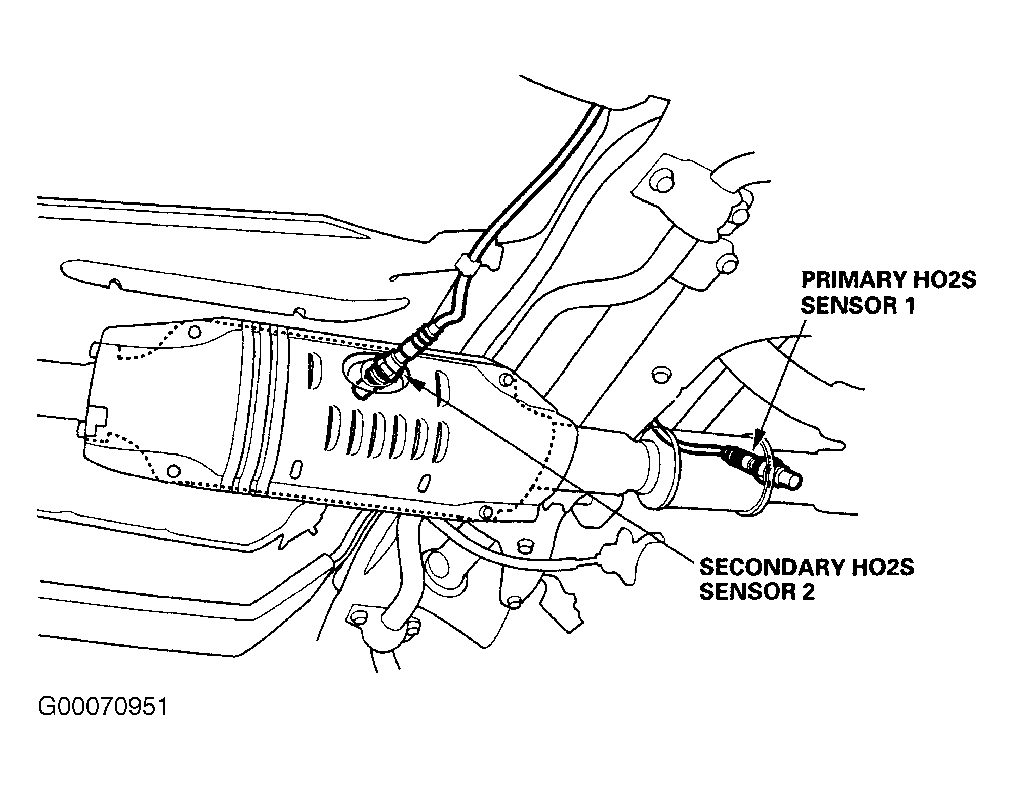 PRIMARY HO2S
SENSOR 1

SECONDARY HO2S
SENSOR 2

G00070951