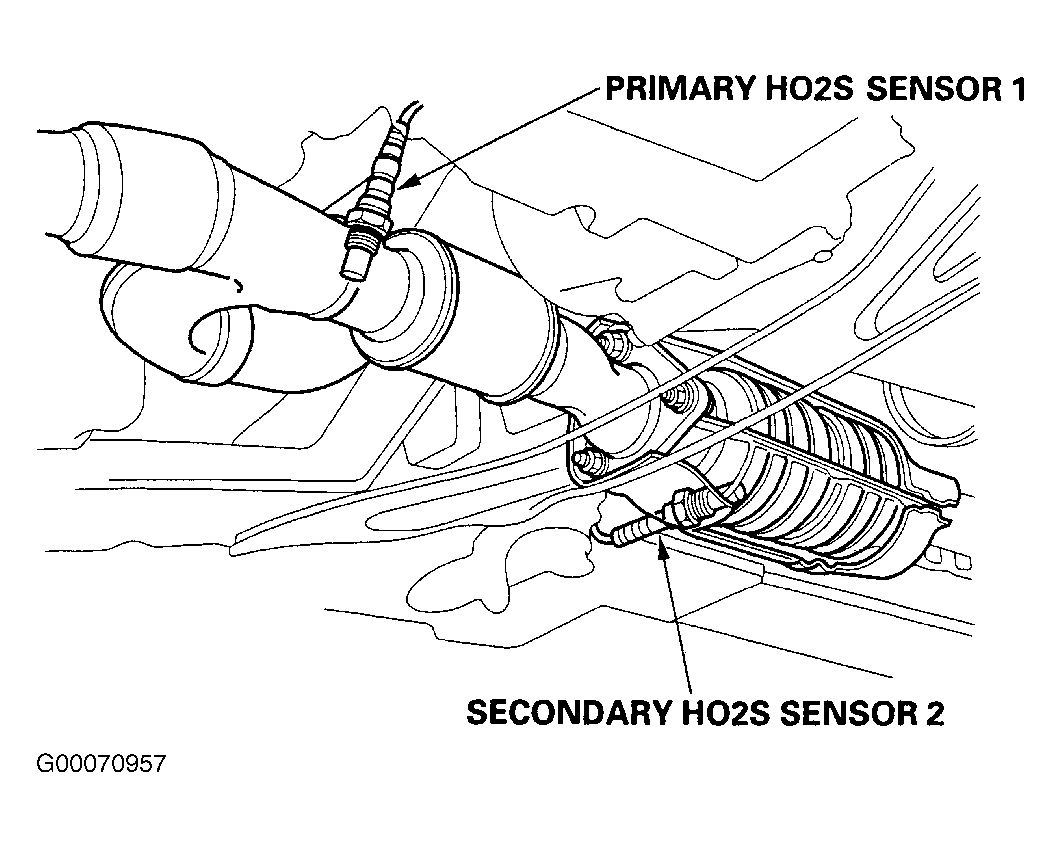 PRIMARY HO2S SENSOR 1

SECONDARY HO2S SENSOR 2

G00070957