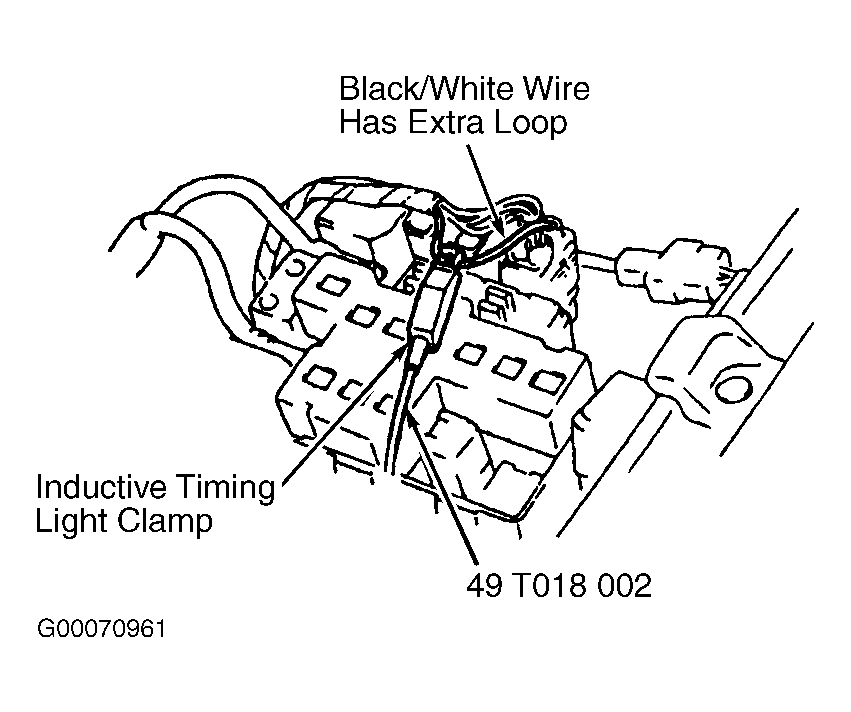 Black/White Wire
Has Extra Loop

Inductive Timing
Light Clamp

49 T018 002

G00070961