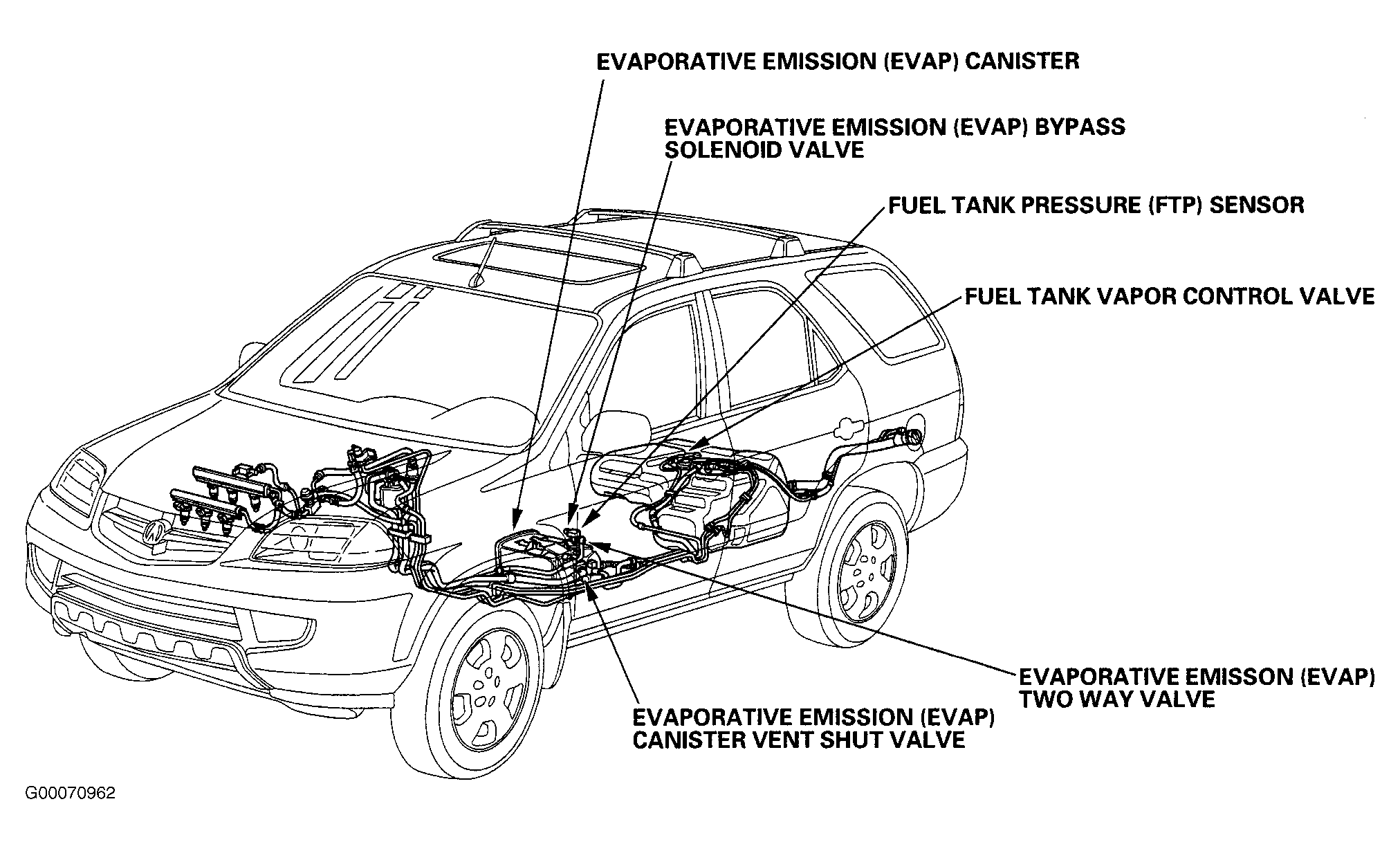 EVAPORATIVE EMISSION (EVAP) CANISTER

EVAPORATIVE EMISSION (EVAP) BYPASS SOLENOID VALVE

FUEL TANK PRESSURE (FTP) SENSOR

FUEL TANK VAPOR CONTROL VALVE

EVAPORATIVE EMISSON (EVAP) TWO WAY VALVE

EVAPORATIVE EMISSION (EVAP) CANISTER VENT SHUT VALVE

G00070962