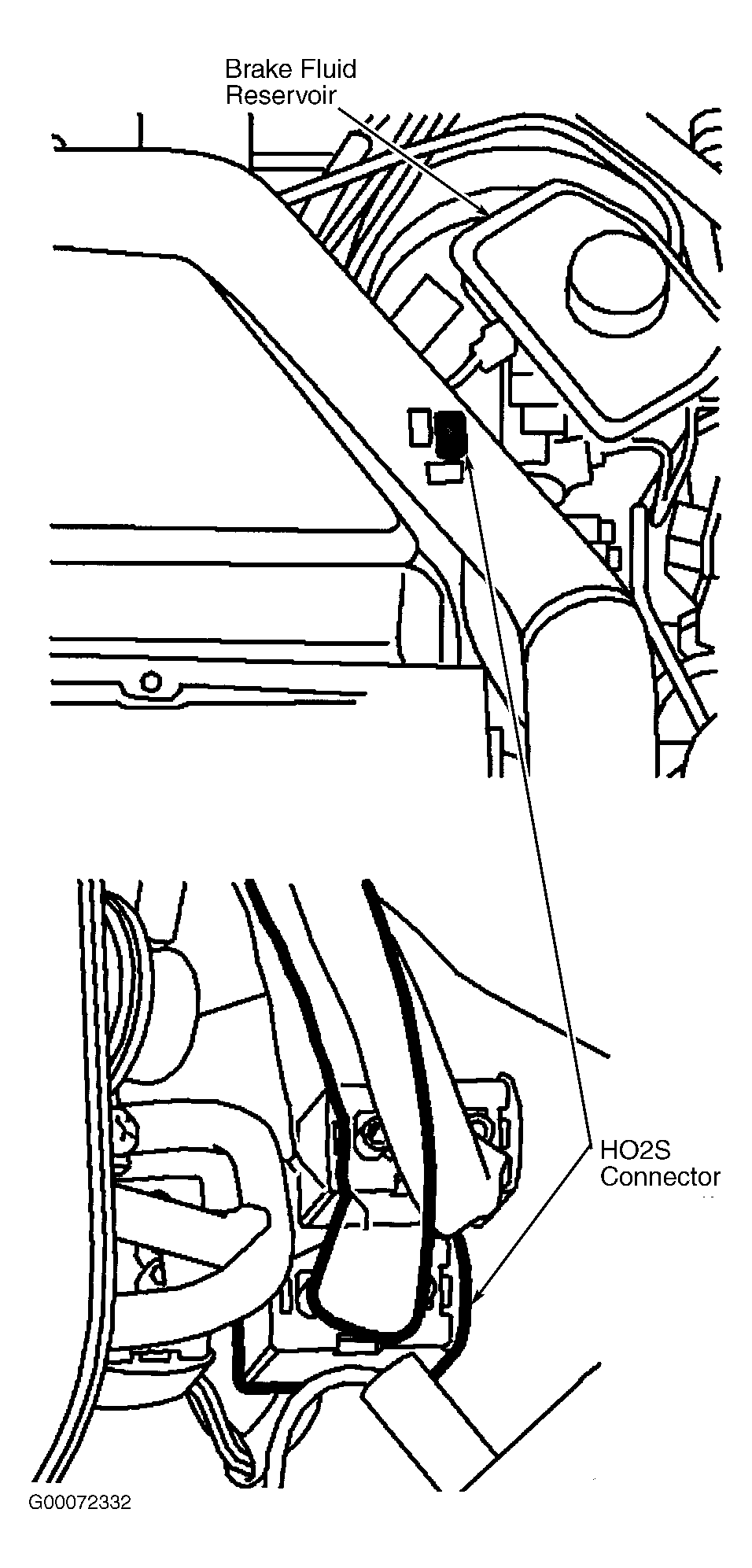 Brake Fluid Reservoir

HO2S Connector

G00072332