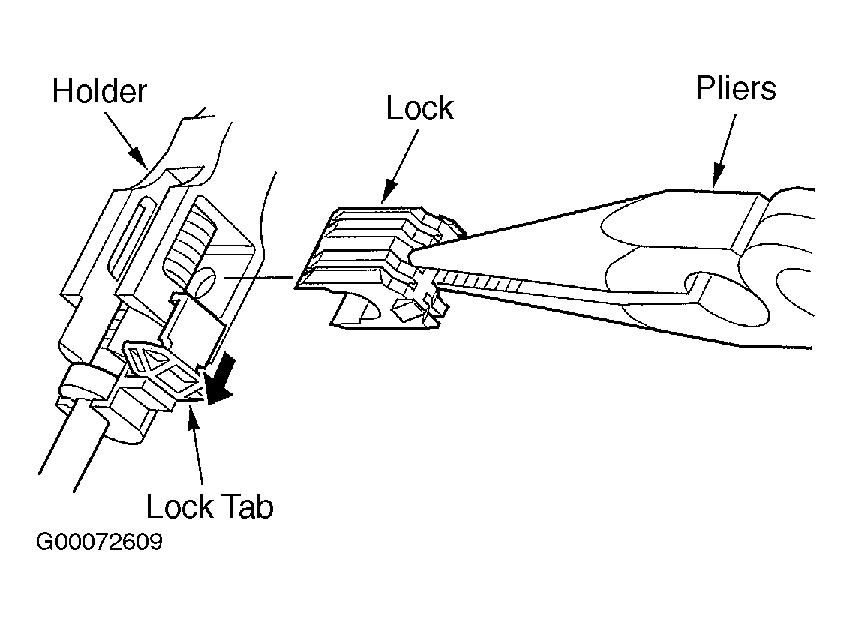 Holder
Lock
Pliers
Lock Tab
G00072609