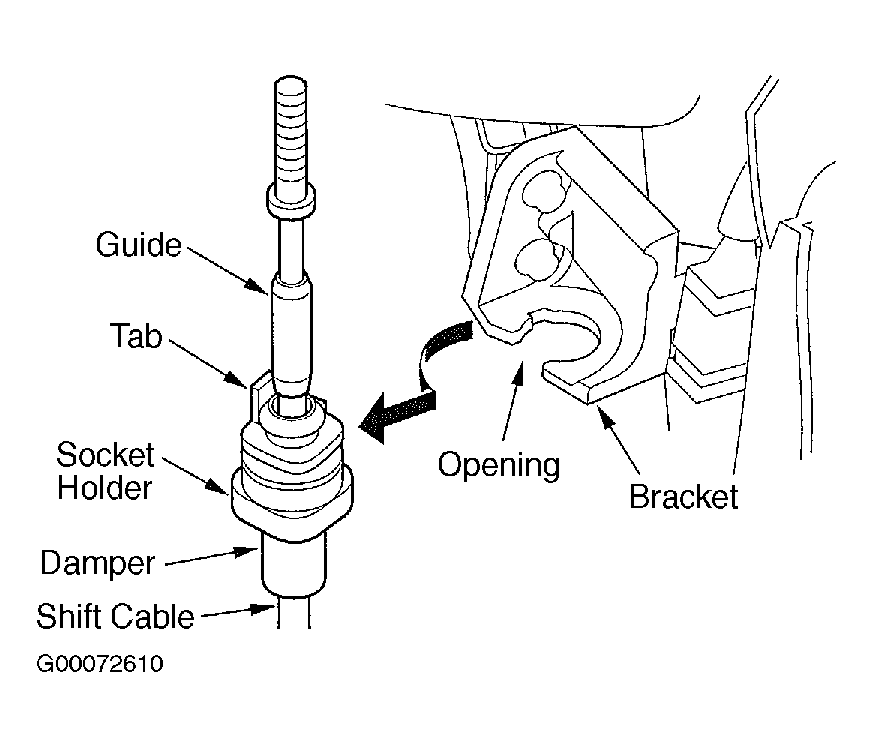 Guide
Tab
Socket Holder
Damper
Shift Cable
Opening
Bracket
G00072610