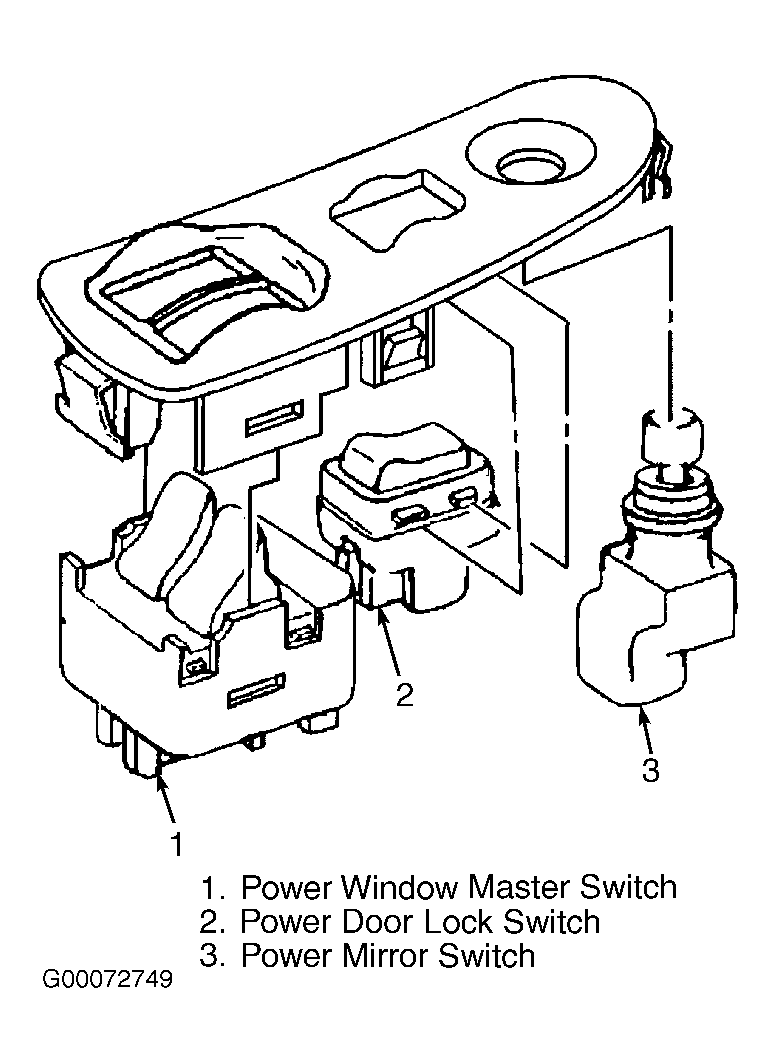 2

3

1

1. Power Window Master Switch
2. Power Door Lock Switch
3. Power Mirror Switch

G00072749