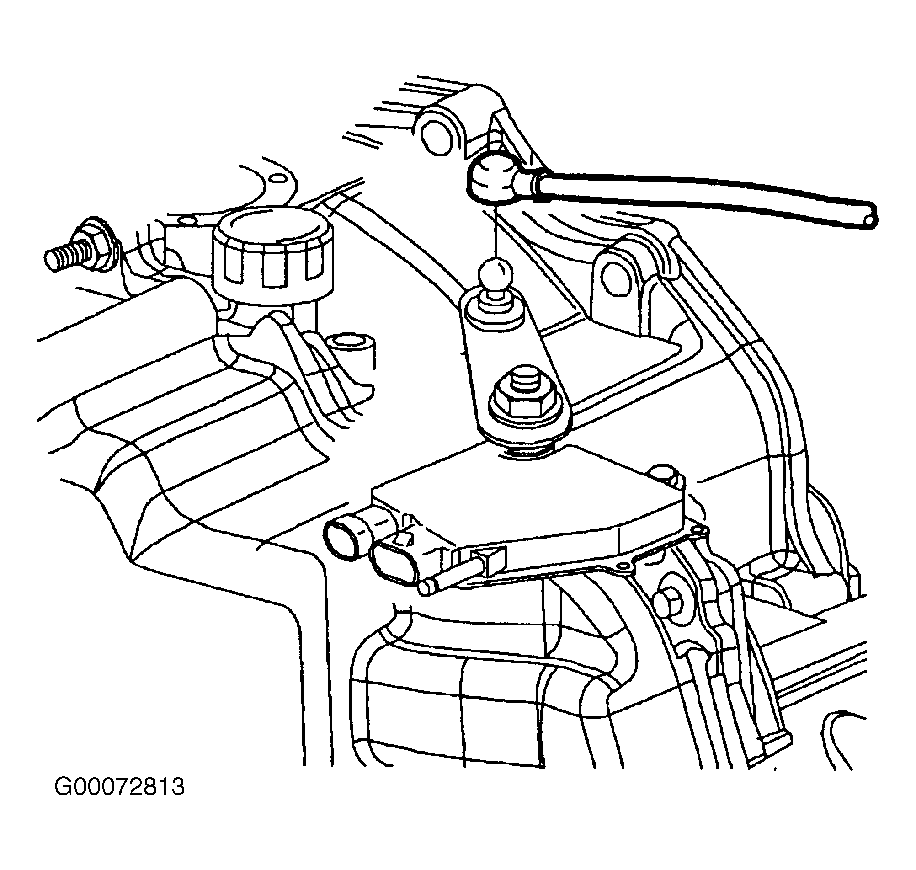 G00072813