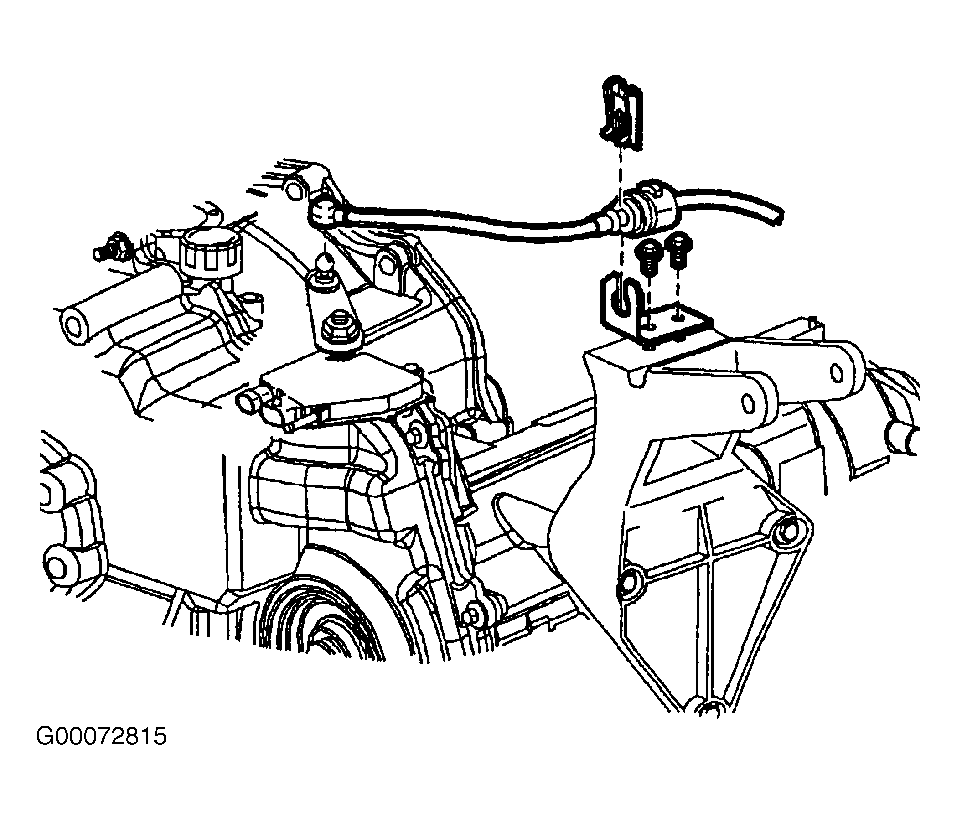 G00072815