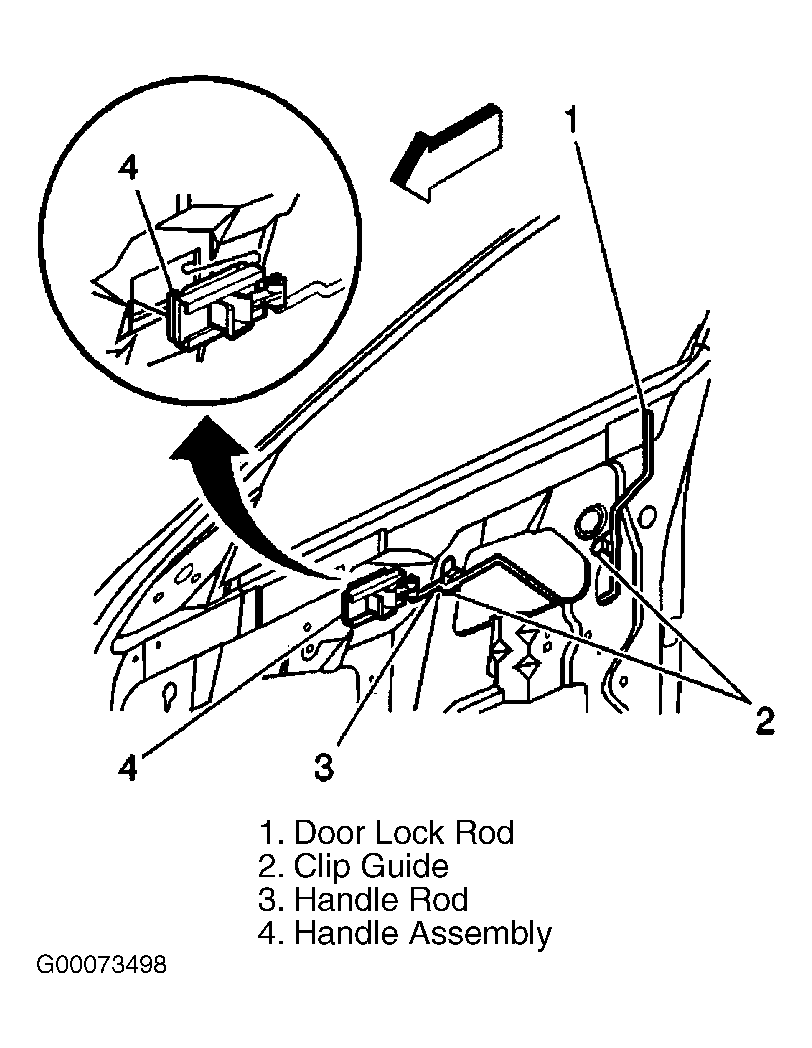 4

1

2

4

3

1. Door Lock Rod
2. Clip Guide
3. Handle Rod
4. Handle Assembly

G00073498