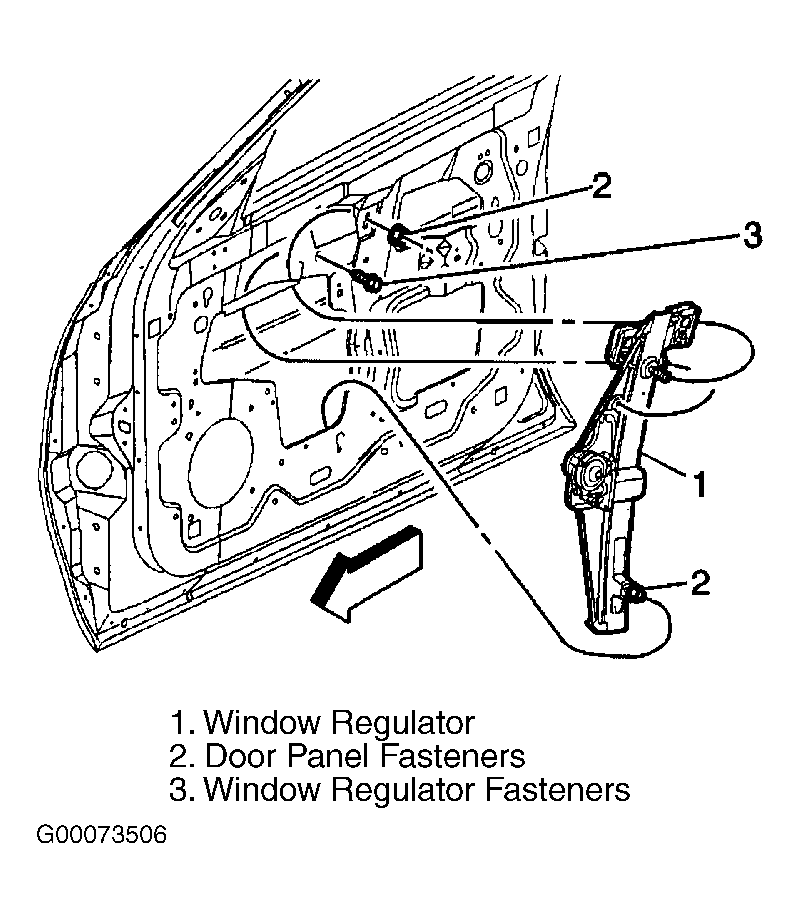 2
3
1
2

1. Window Regulator
2. Door Panel Fasteners
3. Window Regulator Fasteners

G00073506