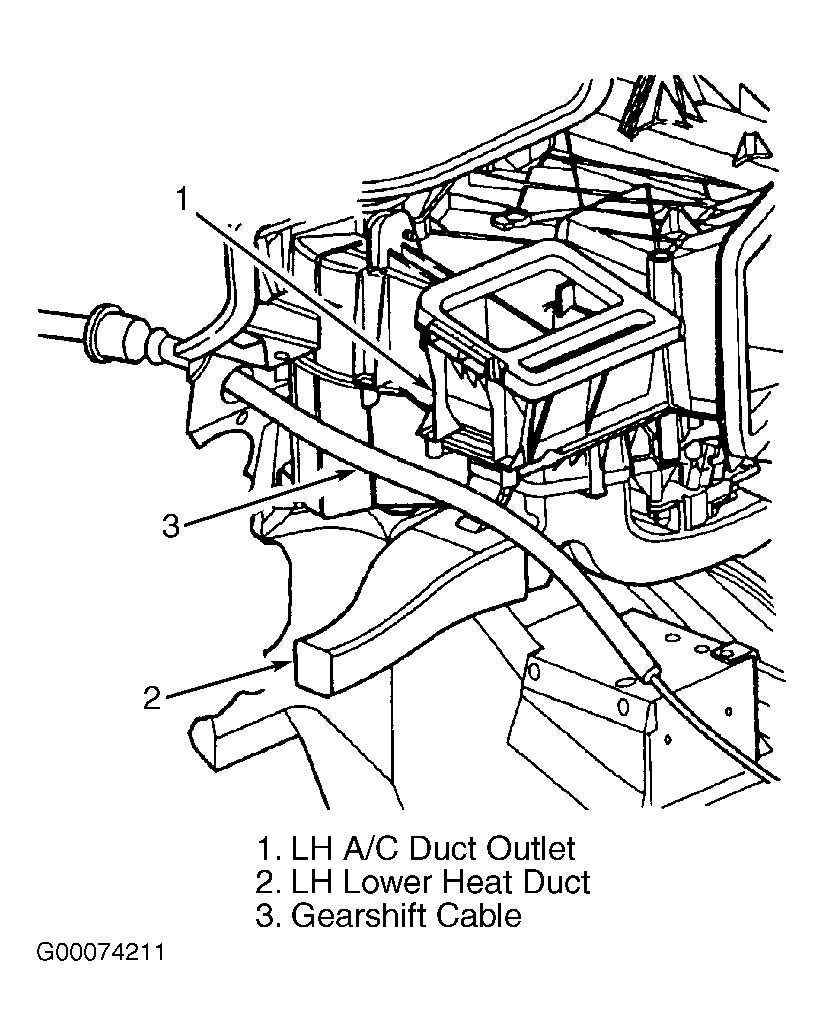 1

3

2

1. LH A/C Duct Outlet
2. LH Lower Heat Duct
3. Gearshift Cable

G00074211