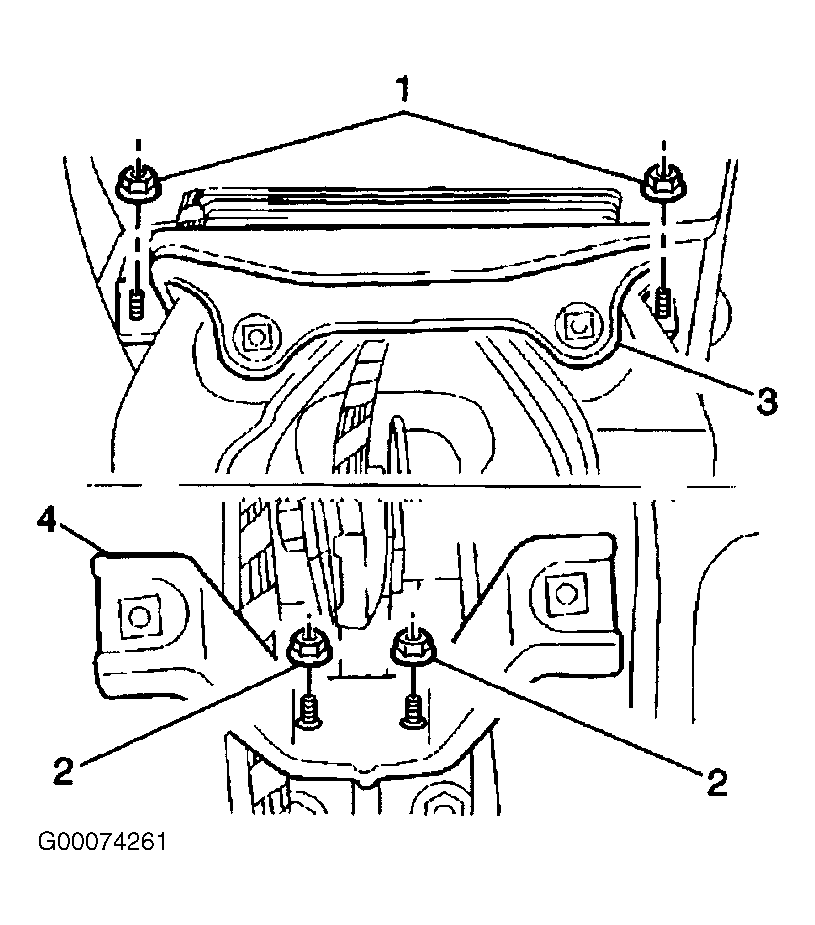 1
3
4
2
2
G00074261