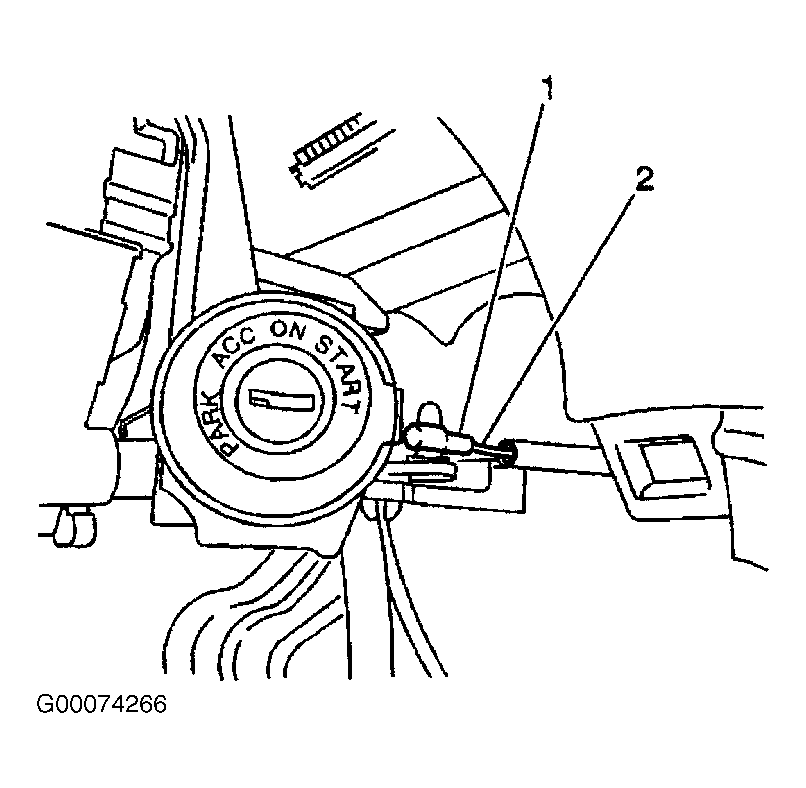 1
2
PARK ACC ON START
G00074266