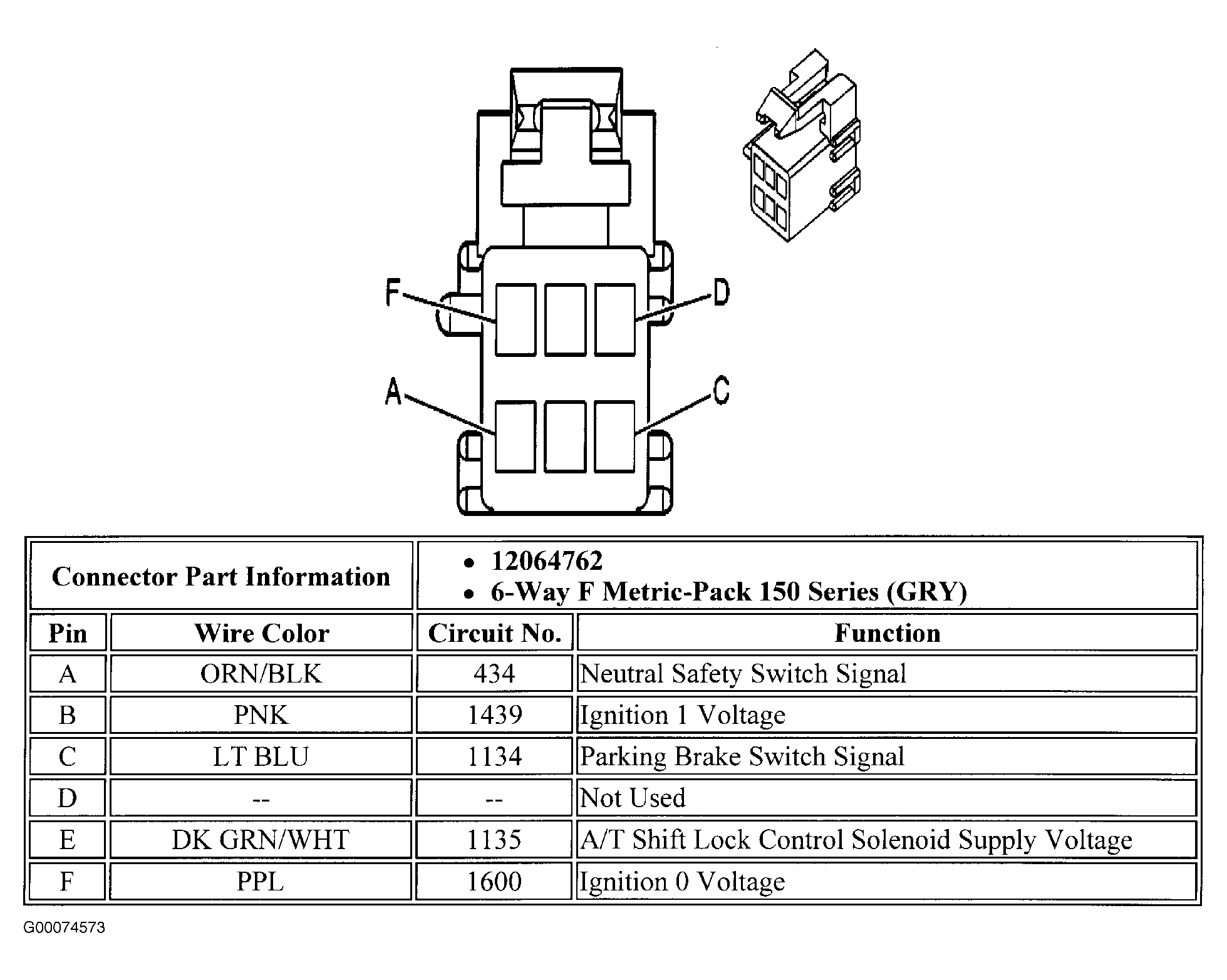 F

D

A

C

| Connector Part Information | | • 12064762 • 6-Way F Metric-Pack 150 Series (GRY) | |
|---|---|---|---|
| Pin | Wire Color | Circuit No. | Function |
| A | ORN/BLK | 434 | Neutral Safety Switch Signal |
| B | PNK | 1439 | Ignition 1 Voltage |
| C | LT BLU | 1134 | Parking Brake Switch Signal |
| D | -- | -- | Not Used |
| E | DK GRN/WHT | 1135 | A/T Shift Lock Control Solenoid Supply Voltage |
| F | PPL | 1600 | Ignition 0 Voltage |

G00074573