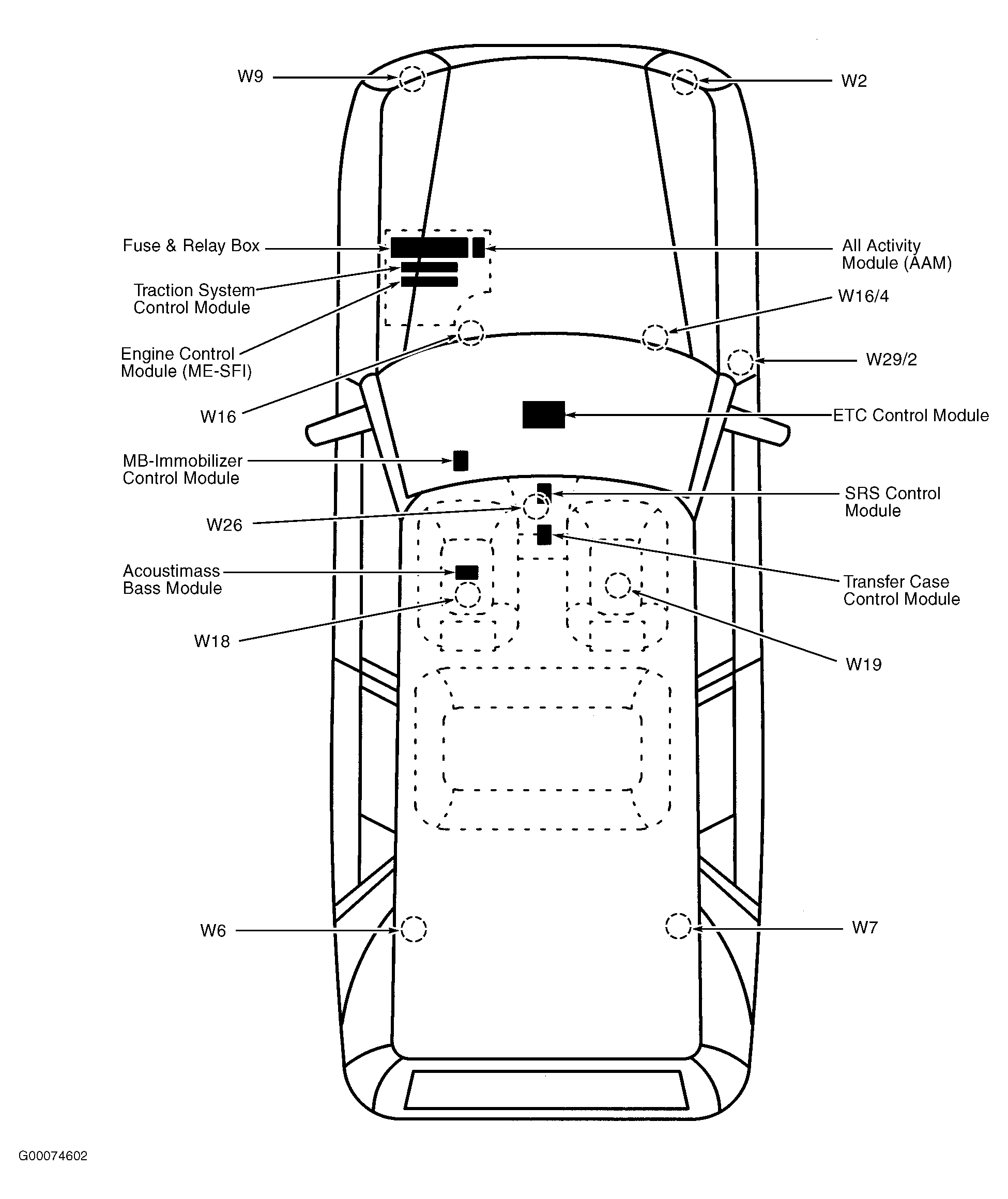 W9

W2

Fuse & Relay Box

All Activity Module (AAM)

Traction System Control Module

W16/4

Engine Control Module (ME-SFI)

W29/2

W16

ETC Control Module

MB-Immobilizer Control Module

SRS Control Module

W26

Acoustimass Bass Module

Transfer Case Control Module

W18

W19

W6

W7

G00074602