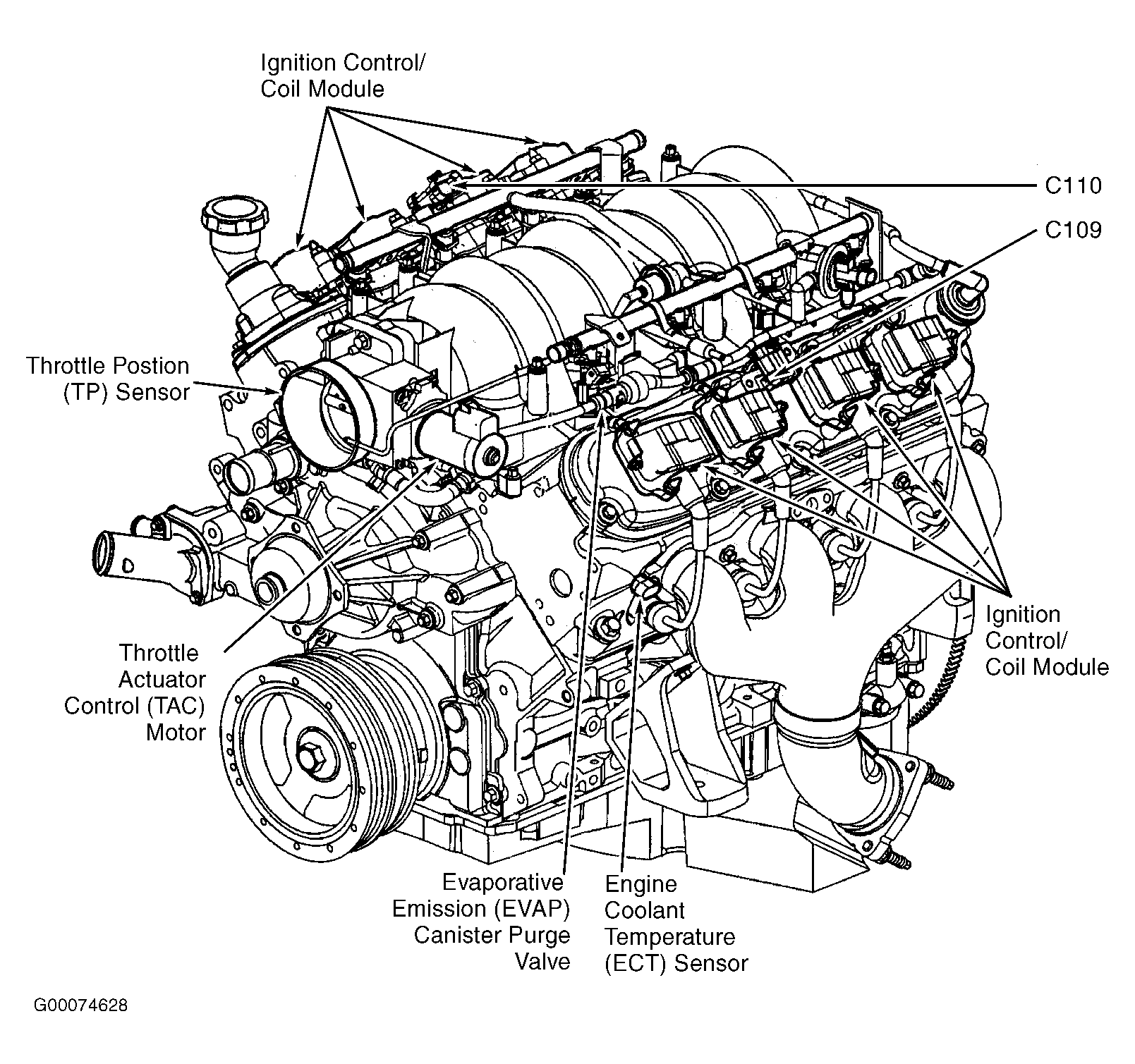 Ignition Control/
Coil Module

C110

C109

Throttle Postion
(TP) Sensor

Throttle
Actuator
Control (TAC)
Motor

Ignition
Control/
Coil Module

Evaporative
Emission (EVAP)
Canister Purge
Valve

Engine
Coolant
Temperature
(ECT) Sensor

G00074628