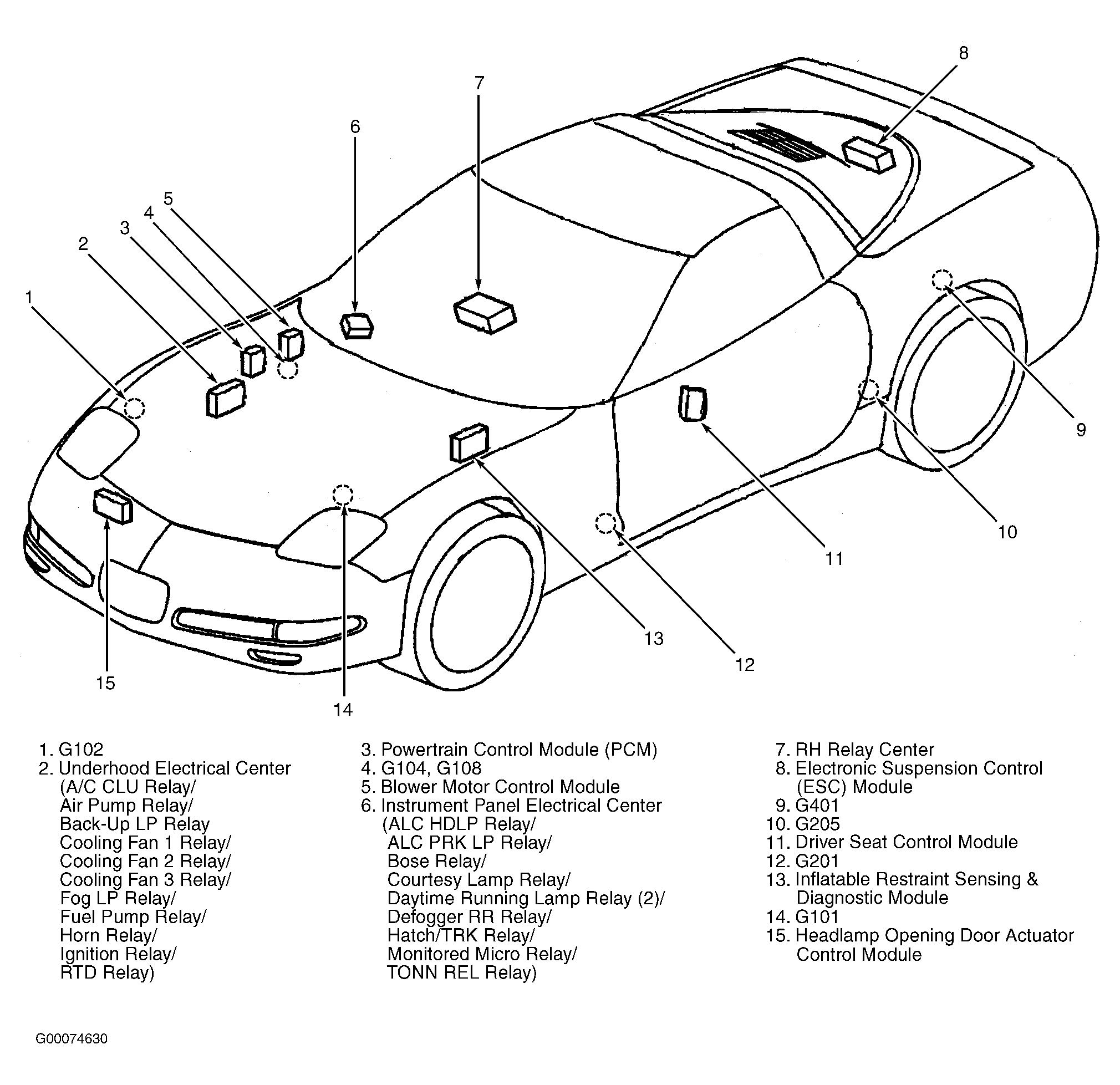 8
7
6
5
4
3
2
1
9
10
11
12
13
14
15

1. G102
2. Underhood Electrical Center (A/C CLU Relay/ Air Pump Relay/ Back-Up LP Relay Cooling Fan 1 Relay/ Cooling Fan 2 Relay/ Cooling Fan 3 Relay/ Fog LP Relay/ Fuel Pump Relay/ Horn Relay/ Ignition Relay/ RTD Relay)

3. Powertrain Control Module (PCM)
4. G104, G108
5. Blower Motor Control Module
6. Instrument Panel Electrical Center (ALC HDLP Relay/ ALC PRK LP Relay/ Bose Relay/ Courtesy Lamp Relay/ Daytime Running Lamp Relay (2)/ Defogger RR Relay/ Hatch/TRK Relay/ Monitored Micro Relay/ TONN REL Relay)

7. RH Relay Center
8. Electronic Suspension Control (ESC) Module
9. G401
10. G205
11. Driver Seat Control Module
12. G201
13. Inflatable Restraint Sensing & Diagnostic Module
14. G101
15. Headlamp Opening Door Actuator Control Module

G00074630