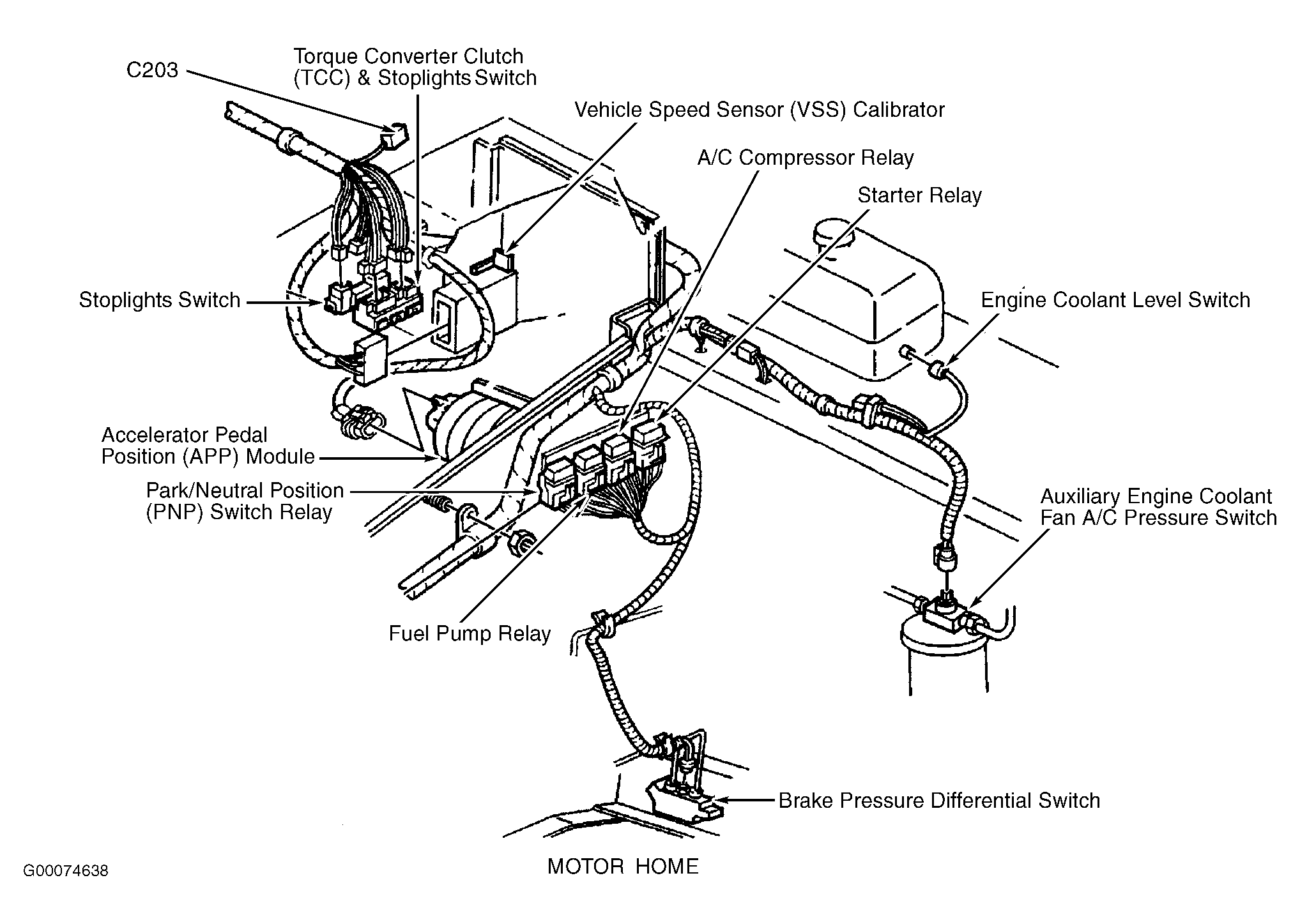 C203

Torque Converter Clutch (TCC) & Stoplights Switch

Vehicle Speed Sensor (VSS) Calibrator

A/C Compressor Relay

Starter Relay

Stoplights Switch

Engine Coolant Level Switch

Accelerator Pedal Position (APP) Module

Park/Neutral Position (PNP) Switch Relay

Auxiliary Engine Coolant Fan A/C Pressure Switch

Fuel Pump Relay

Brake Pressure Differential Switch

G00074638

MOTOR HOME