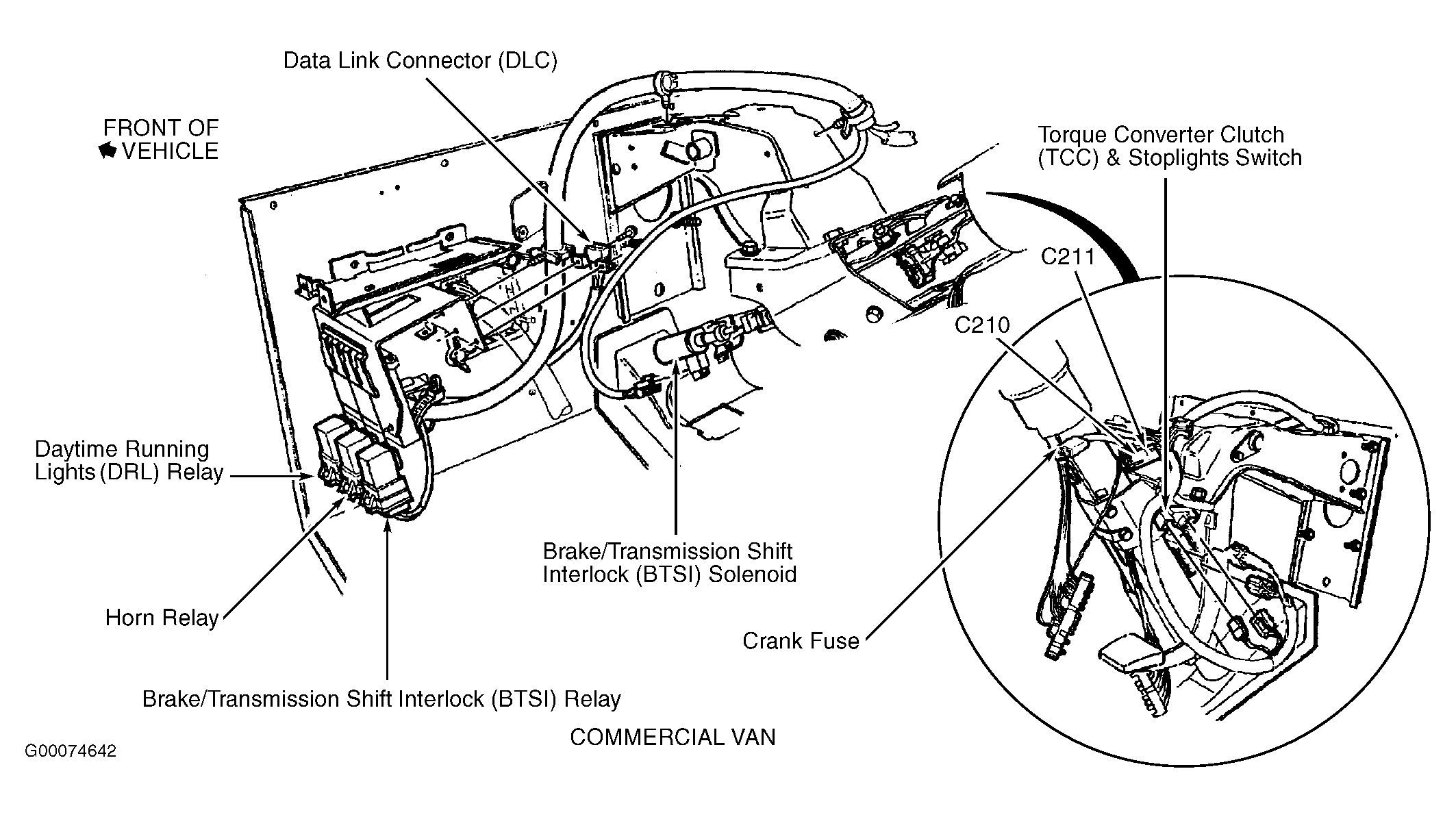 Data Link Connector (DLC)

FRONT OF VEHICLE

Torque Converter Clutch (TCC) & Stoplights Switch

C211

C210

Daytime Running Lights (DRL) Relay

Brake/Transmission Shift Interlock (BTSI) Solenoid

Horn Relay

Crank Fuse

Brake/Transmission Shift Interlock (BTSI) Relay

COMMERCIAL VAN

G00074642