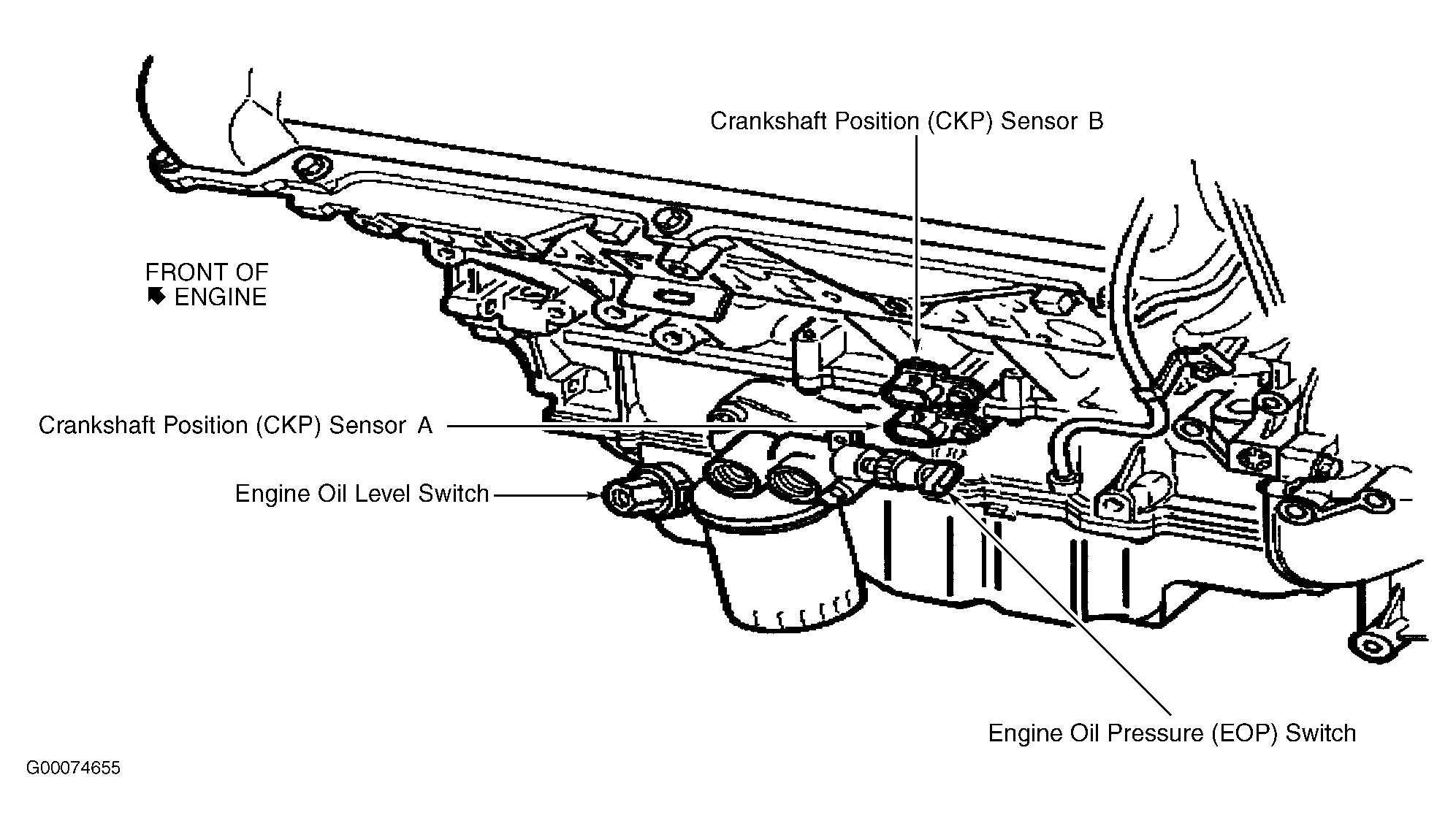 Crankshaft Position (CKP) Sensor B

FRONT OF
ENGINE

Crankshaft Position (CKP) Sensor A

Engine Oil Level Switch

Engine Oil Pressure (EOP) Switch

G00074655