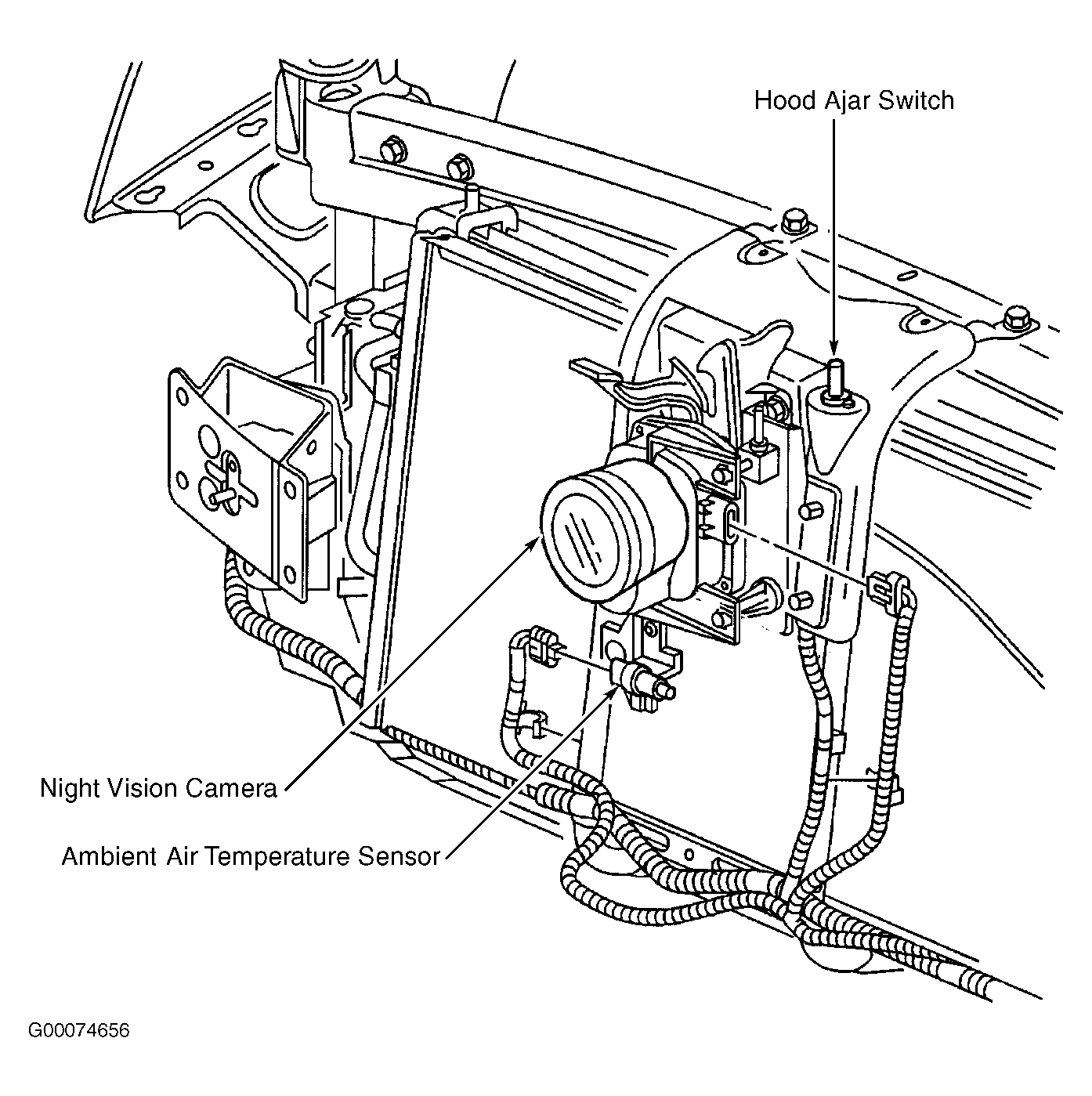 Hood Ajar Switch

Night Vision Camera

Ambient Air Temperature Sensor

G00074656