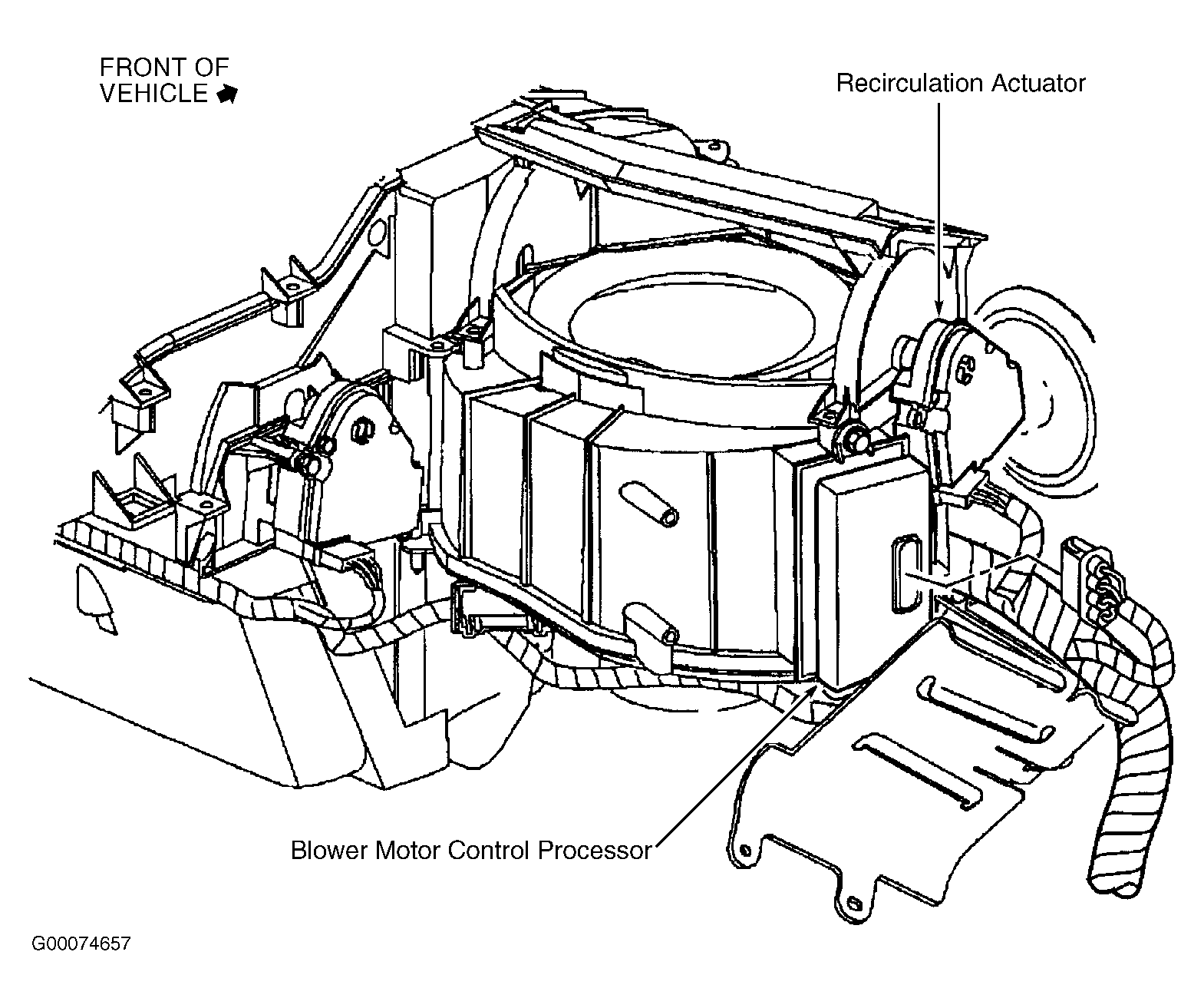 FRONT OF VEHICLE

Recirculation Actuator

Blower Motor Control Processor

G00074657