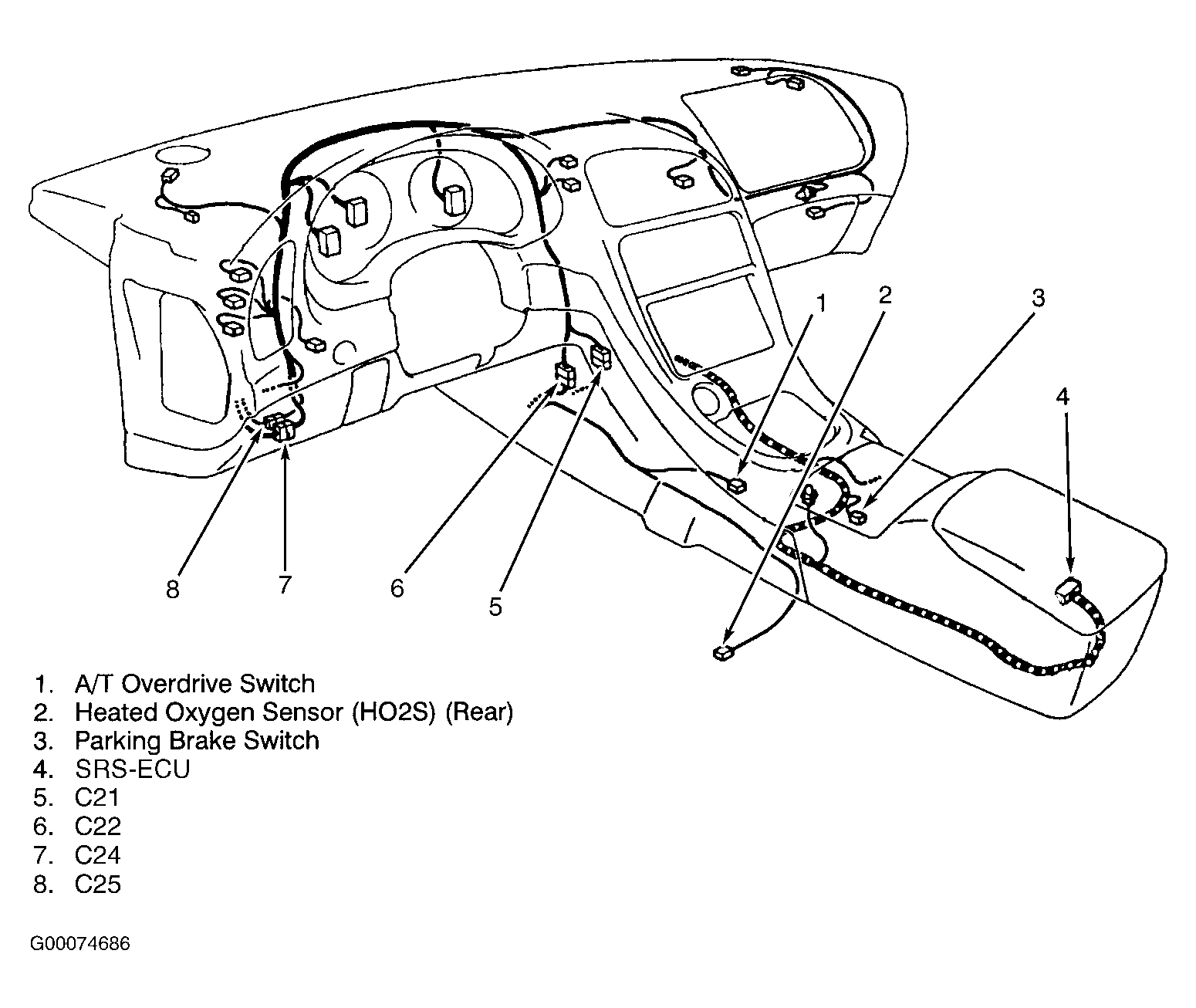 1
2
3
4
8
7
6
5

1. A/T Overdrive Switch
2. Heated Oxygen Sensor (HO2S) (Rear)
3. Parking Brake Switch
4. SRS-ECU
5. C21
6. C22
7. C24
8. C25

G00074686