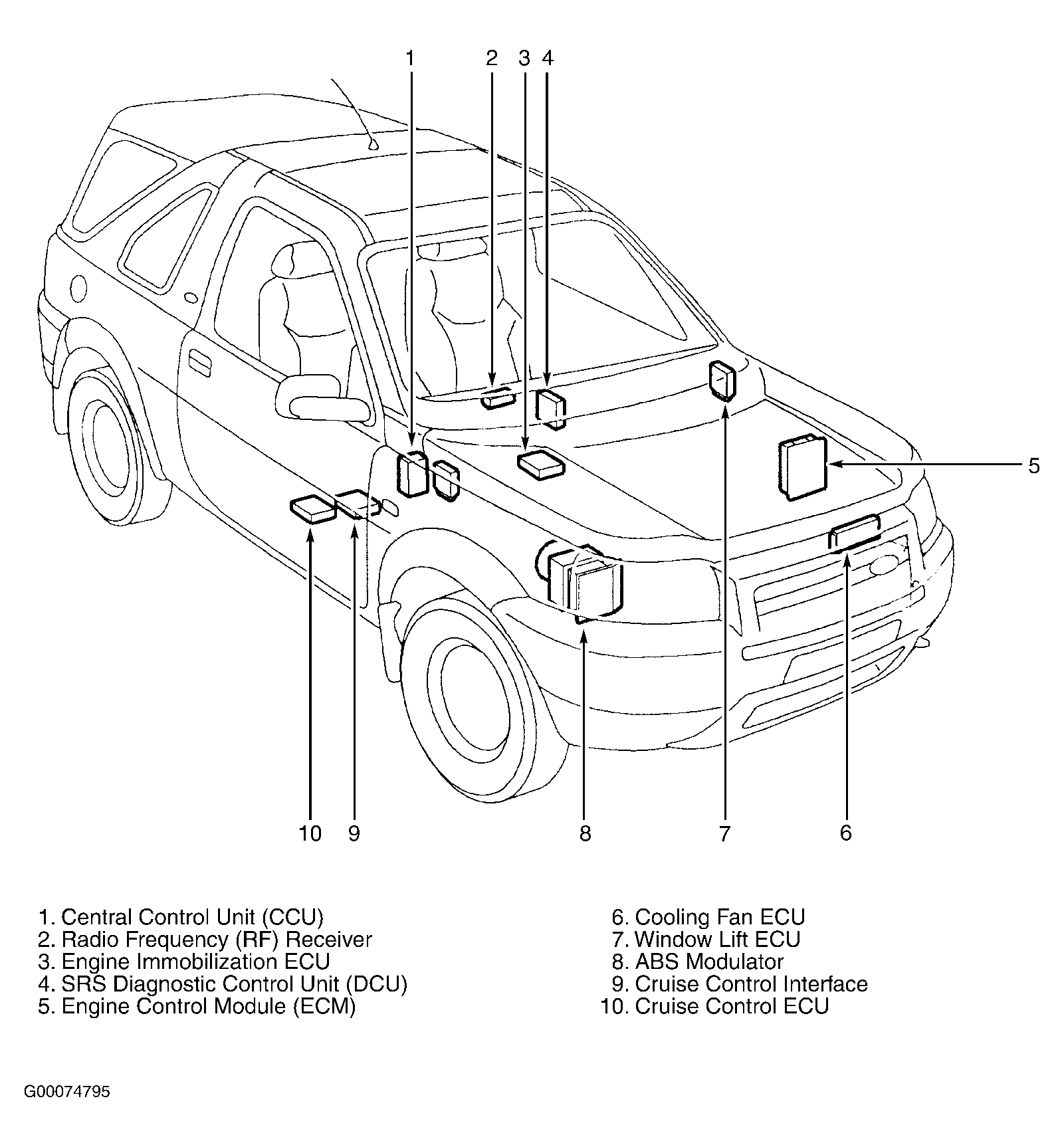 1 2 3 4

5

10 9 8 7 6

1. Central Control Unit (CCU)
2. Radio Frequency (RF) Receiver
3. Engine Immobilization ECU
4. SRS Diagnostic Control Unit (DCU)
5. Engine Control Module (ECM)

6. Cooling Fan ECU
7. Window Lift ECU
8. ABS Modulator
9. Cruise Control Interface
10. Cruise Control ECU

G00074795