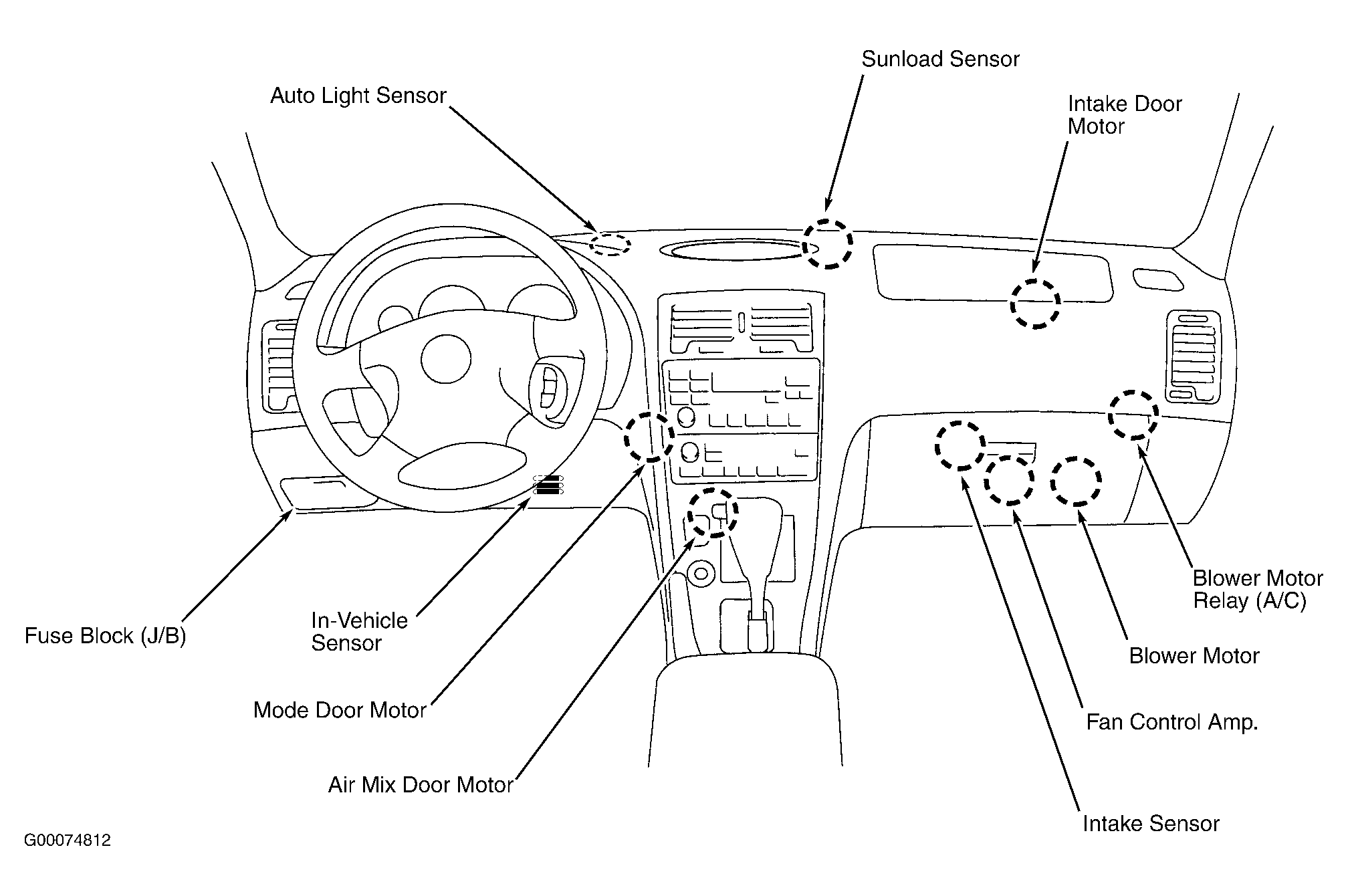 Sunload Sensor

Auto Light Sensor

Intake Door Motor

Blower Motor Relay (A/C)

Fuse Block (J/B)

In-Vehicle Sensor

Blower Motor

Mode Door Motor

Fan Control Amp.

Air Mix Door Motor

Intake Sensor

G00074812