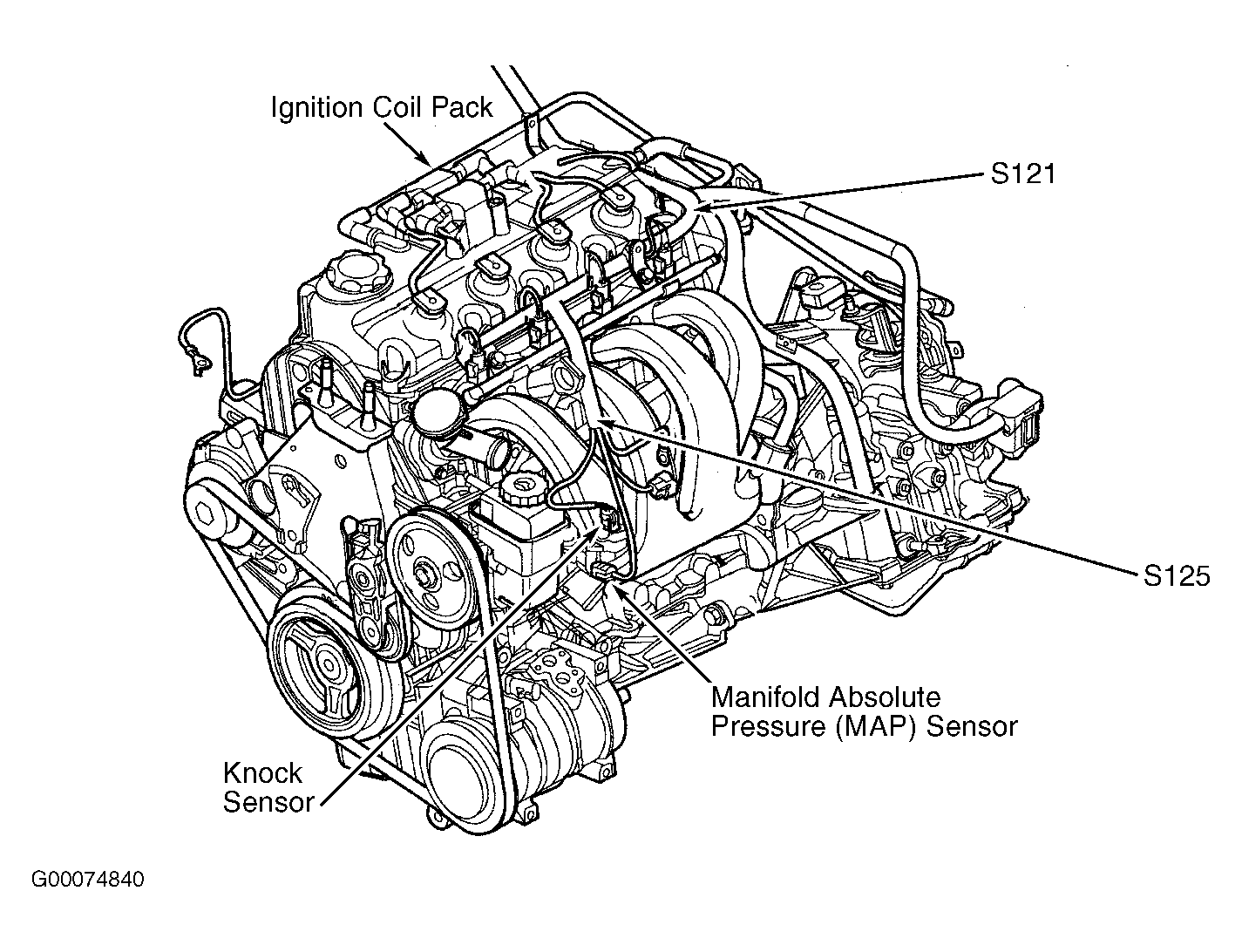 Ignition Coil Pack

S121

S125

Manifold Absolute Pressure (MAP) Sensor

Knock Sensor

G00074840