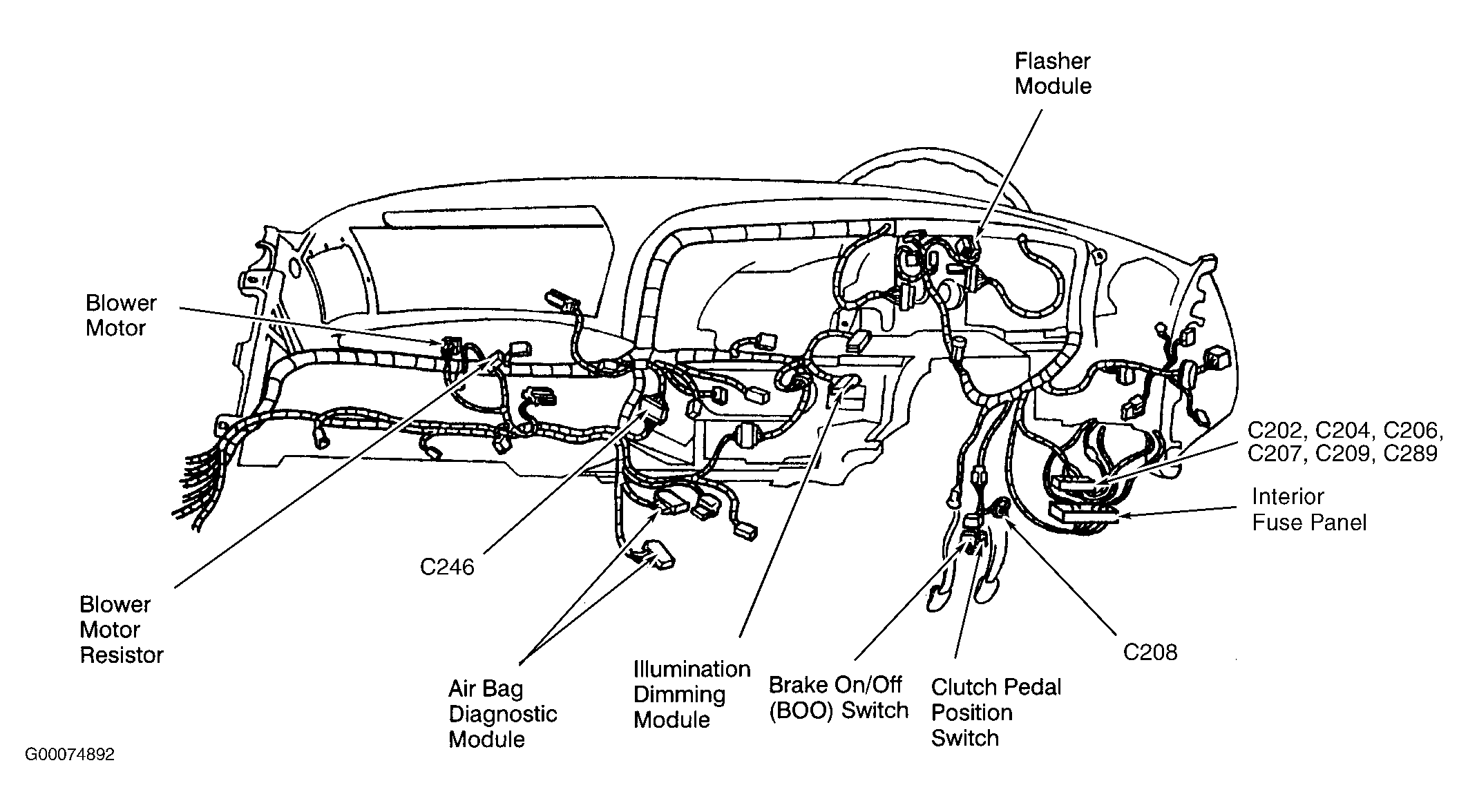 Flasher Module

Blower Motor

C202, C204, C206, C207, C209, C289

Interior Fuse Panel

C246

Blower Motor Resistor

C208

Air Bag Diagnostic Module

Illumination Dimming Module

Brake On/Off (BOO) Switch

Clutch Pedal Position Switch

G00074892