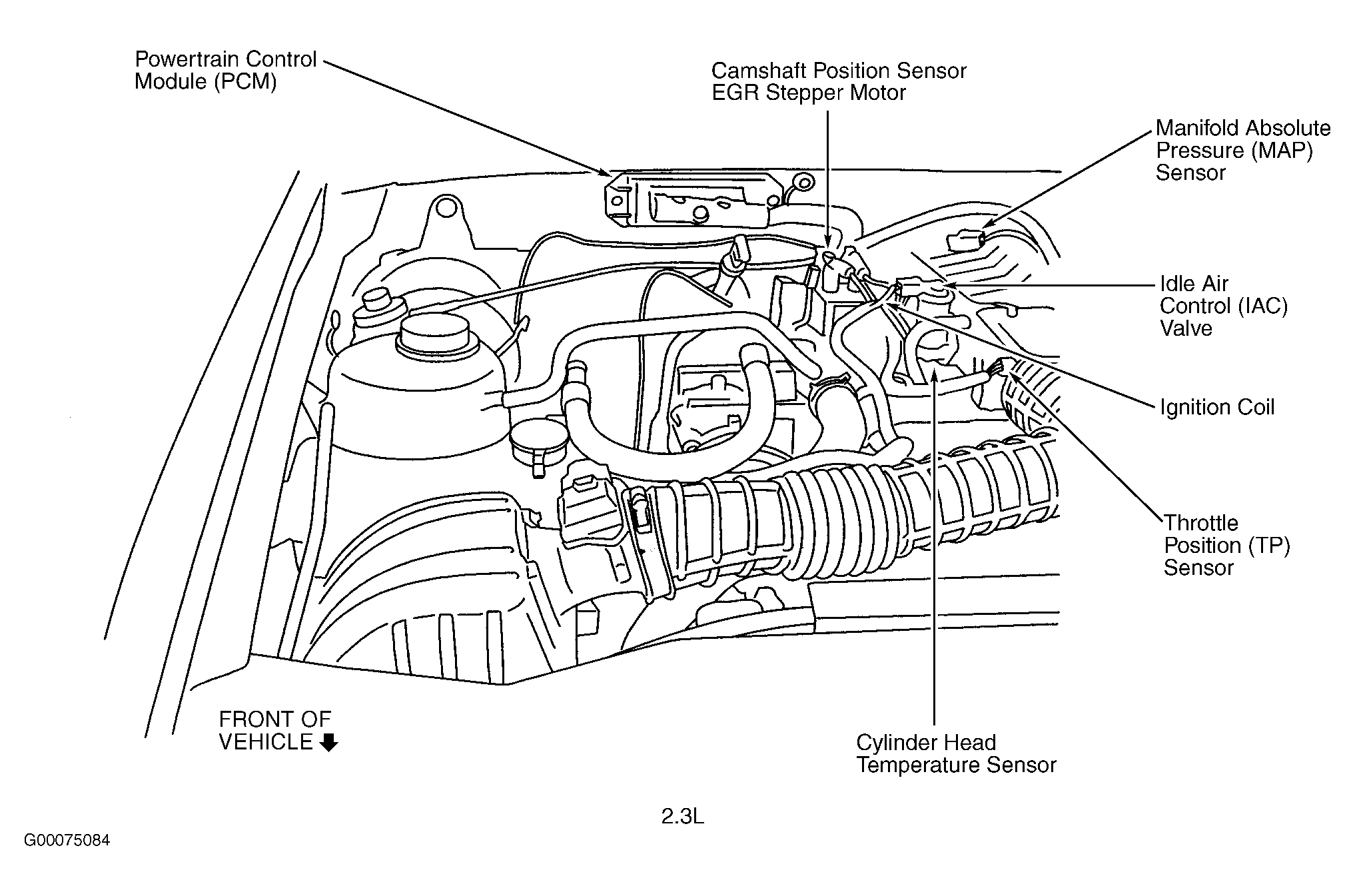 Powertrain Control Module (PCM)

Camshaft Position Sensor
EGR Stepper Motor

Manifold Absolute Pressure (MAP) Sensor

Idle Air Control (IAC) Valve

Ignition Coil

Throttle Position (TP) Sensor

FRONT OF VEHICLE

Cylinder Head Temperature Sensor

2.3L

G00075084