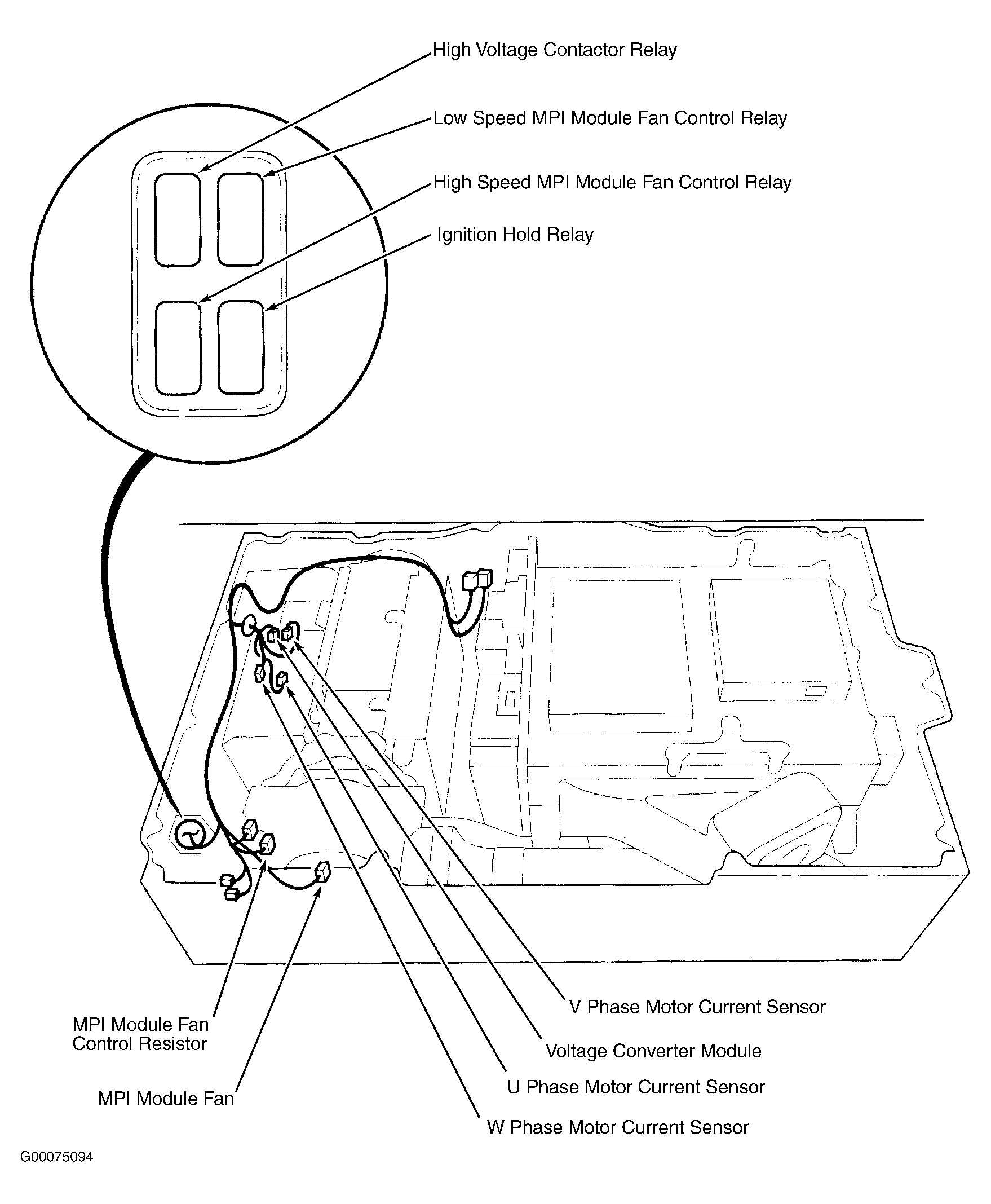 High Voltage Contactor Relay

Low Speed MPI Module Fan Control Relay

High Speed MPI Module Fan Control Relay

Ignition Hold Relay

V Phase Motor Current Sensor

MPI Module Fan Control Resistor

Voltage Converter Module

U Phase Motor Current Sensor

MPI Module Fan

W Phase Motor Current Sensor

G00075094