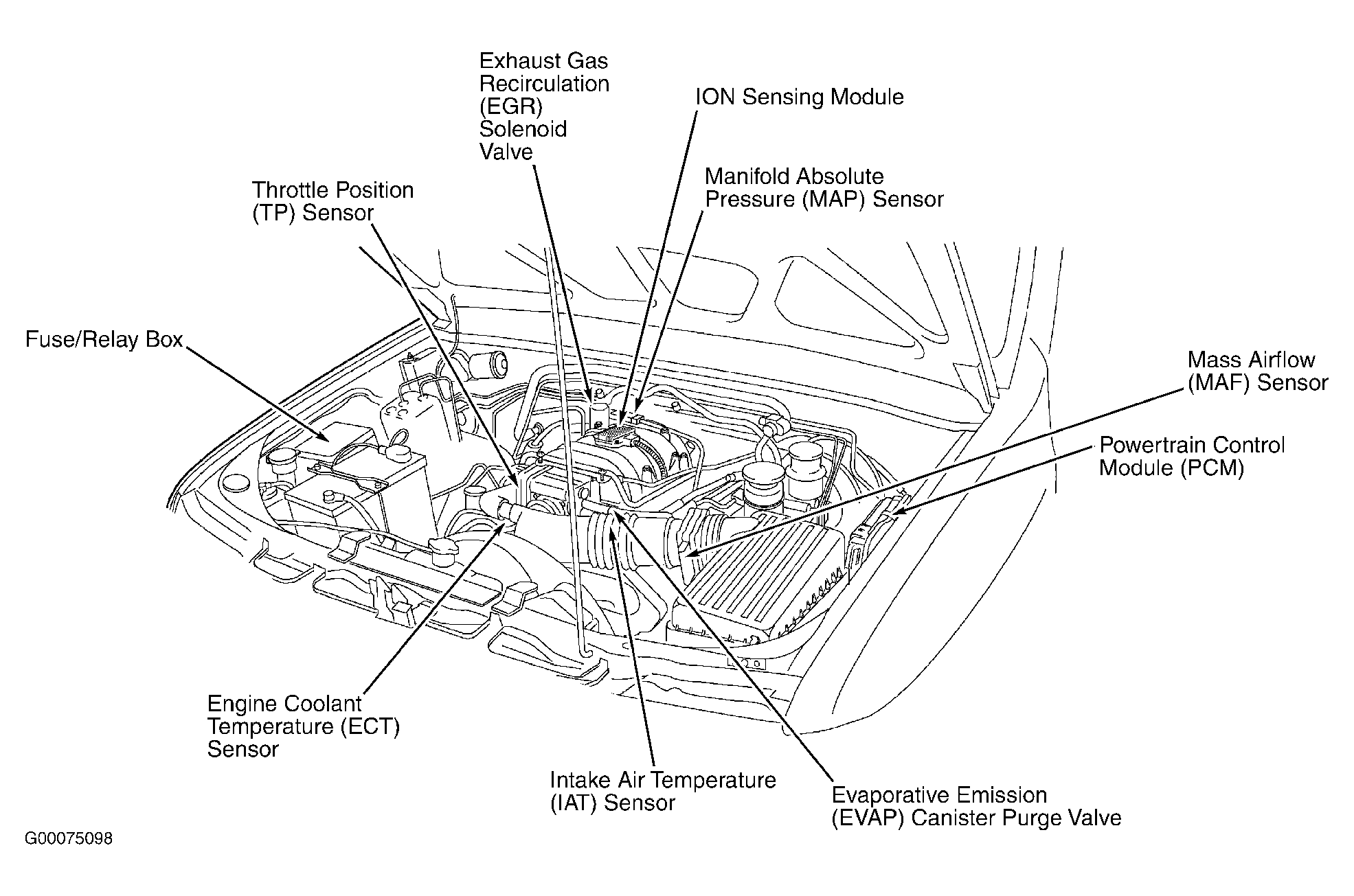 Exhaust Gas Recirculation (EGR) Solenoid Valve

ION Sensing Module

Manifold Absolute Pressure (MAP) Sensor

Throttle Position (TP) Sensor

Fuse/Relay Box

Mass Airflow (MAF) Sensor

Powertrain Control Module (PCM)

Engine Coolant Temperature (ECT) Sensor

Intake Air Temperature (IAT) Sensor

Evaporative Emission (EVAP) Canister Purge Valve

G00075098