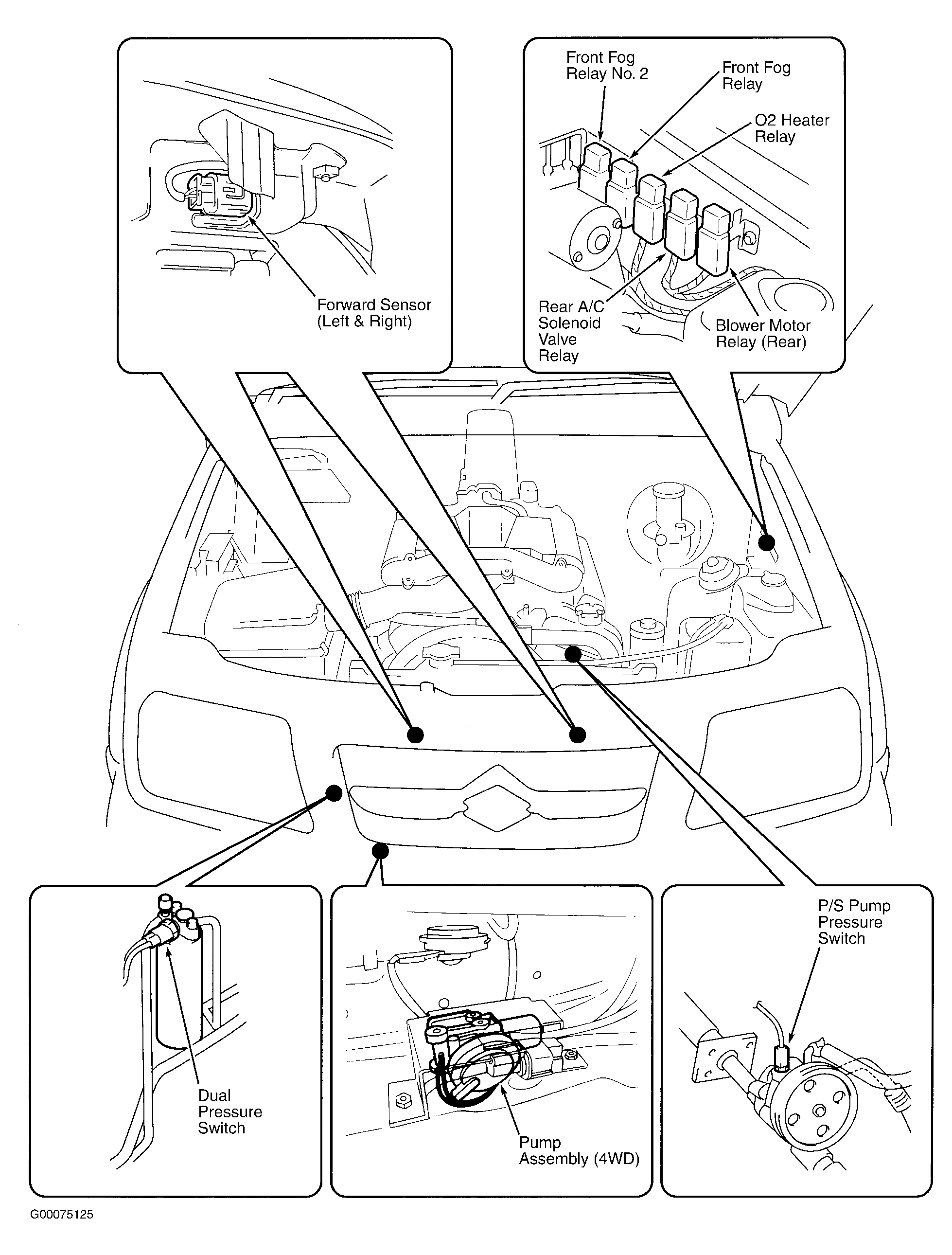 Forward Sensor (Left & Right)

Front Fog Relay No. 2

Front Fog Relay

O2 Heater Relay

Rear A/C Solenoid Valve Relay

Blower Motor Relay (Rear)

Dual Pressure Switch

Pump Assembly (4WD)

P/S Pump Pressure Switch

G00075125