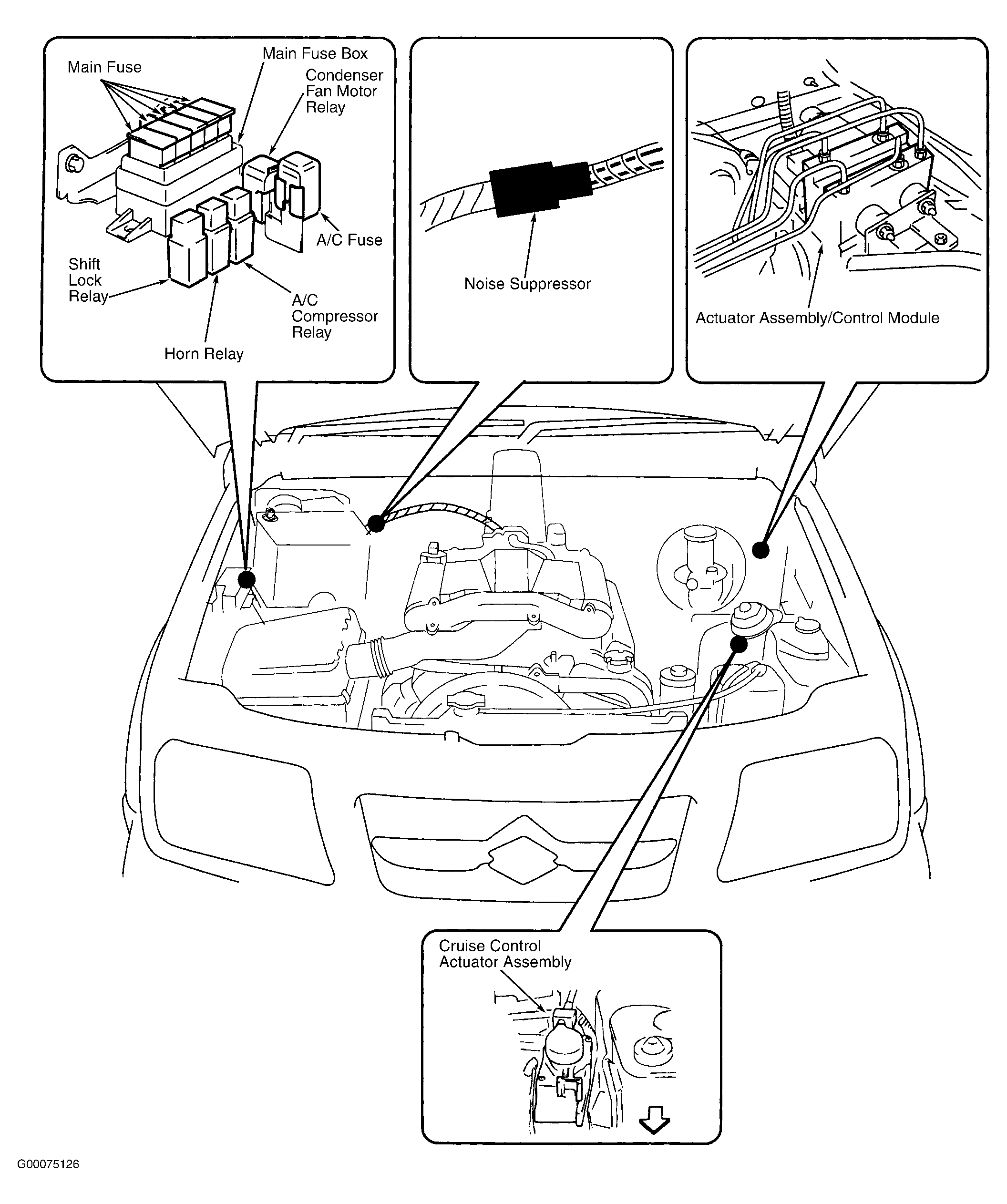 Main Fuse

Main Fuse Box

Condenser Fan Motor Relay

A/C Fuse

Shift Lock Relay

A/C Compressor Relay

Horn Relay

Noise Suppressor

Actuator Assembly/Control Module

Cruise Control Actuator Assembly

G00075126