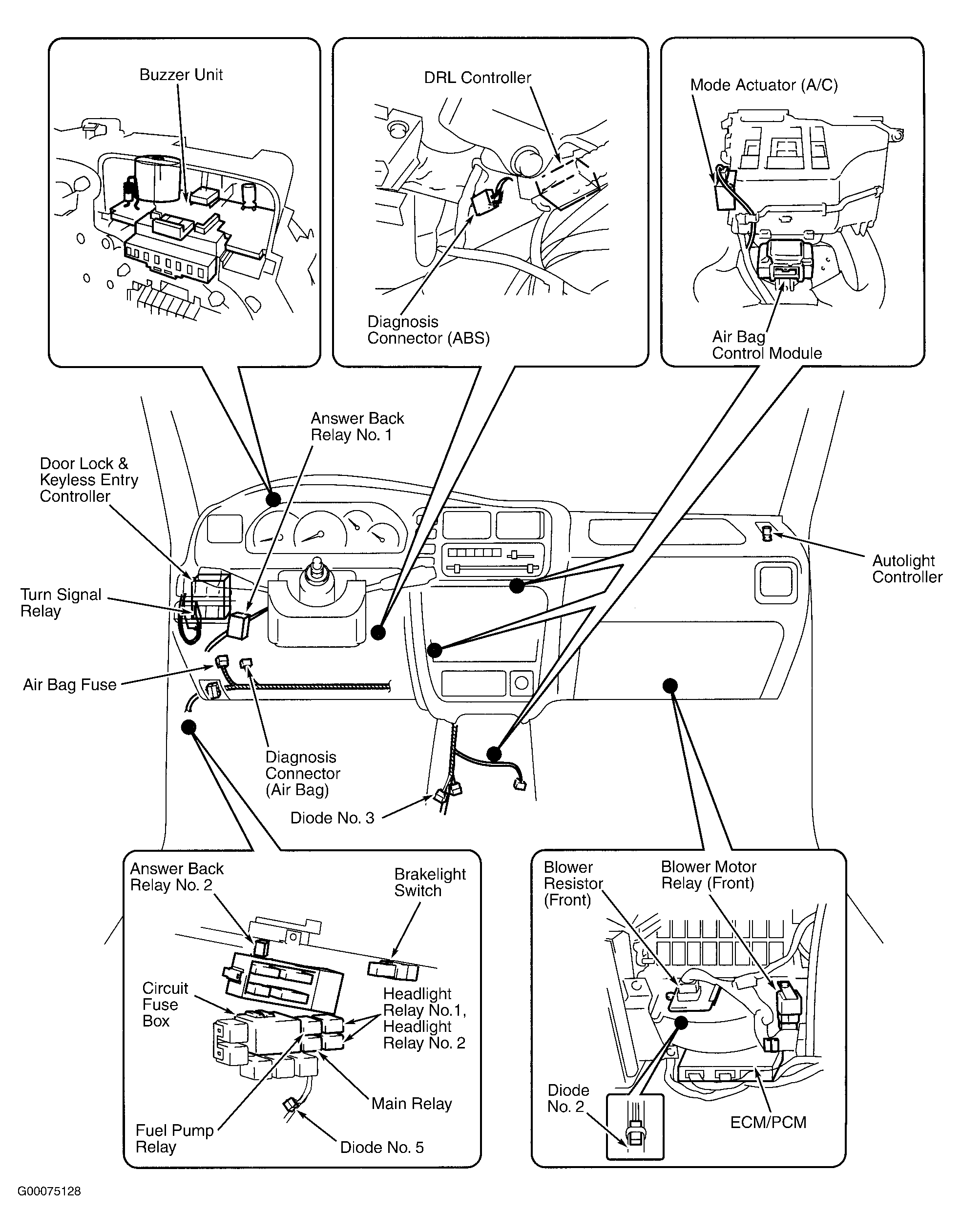 Buzzer Unit

DRL Controller

Diagnosis Connector (ABS)

Mode Actuator (A/C)

Air Bag Control Module

Answer Back Relay No. 1

Door Lock & Keyless Entry Controller

Turn Signal Relay

Air Bag Fuse

Diagnosis Connector (Air Bag)

Diode No. 3

Autolight Controller

Answer Back Relay No. 2

Brakelight Switch

Circuit Fuse Box

Headlight Relay No.1, Headlight Relay No. 2

Main Relay

Fuel Pump Relay

Diode No. 5

Blower Resistor (Front)

Blower Motor Relay (Front)

Diode No. 2

ECM/PCM

G00075128