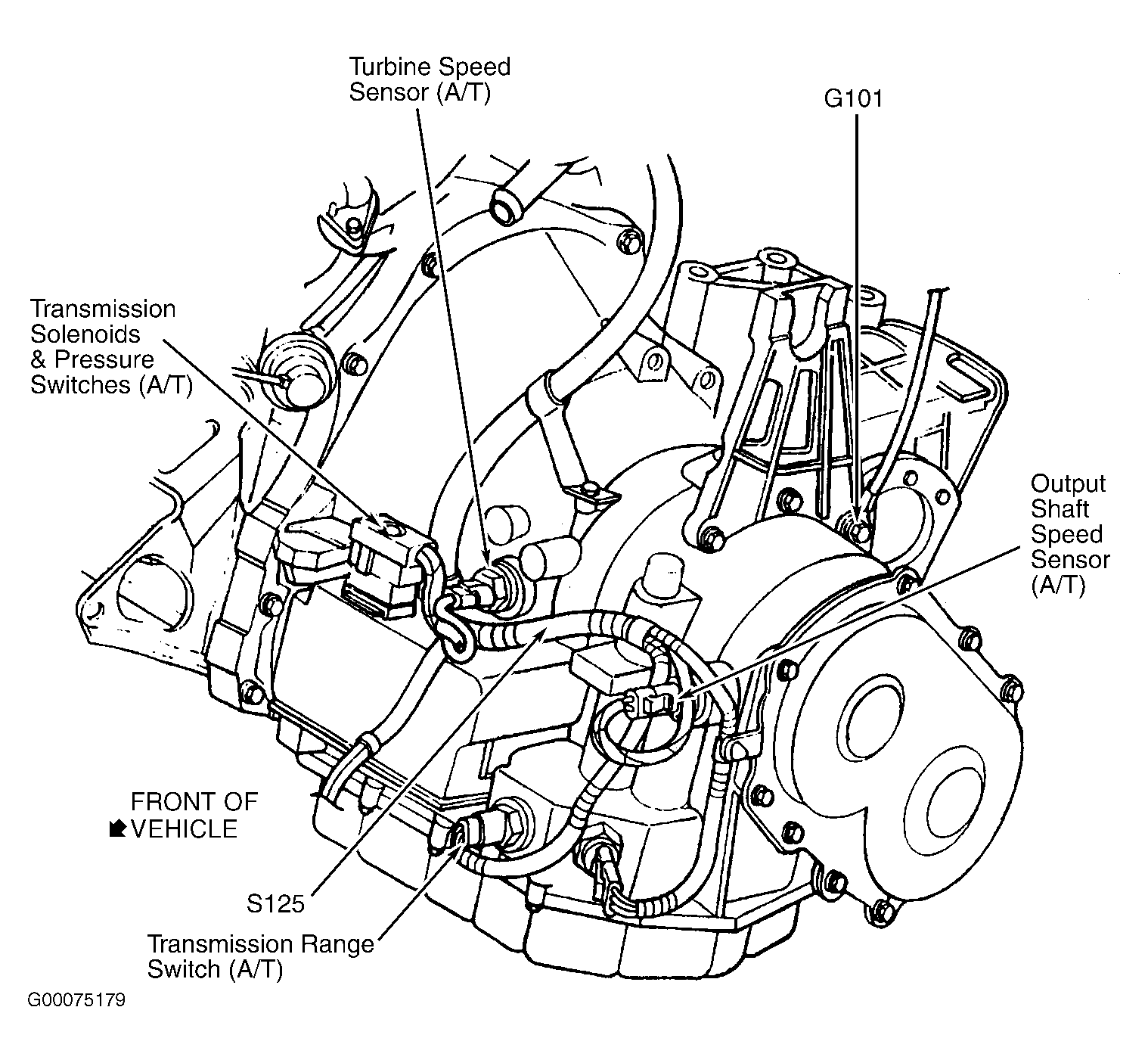 Turbine Speed Sensor (A/T)

G101

Transmission Solenoids & Pressure Switches (A/T)

Output Shaft Speed Sensor (A/T)

FRONT OF VEHICLE

S125

Transmission Range Switch (A/T)

G00075179