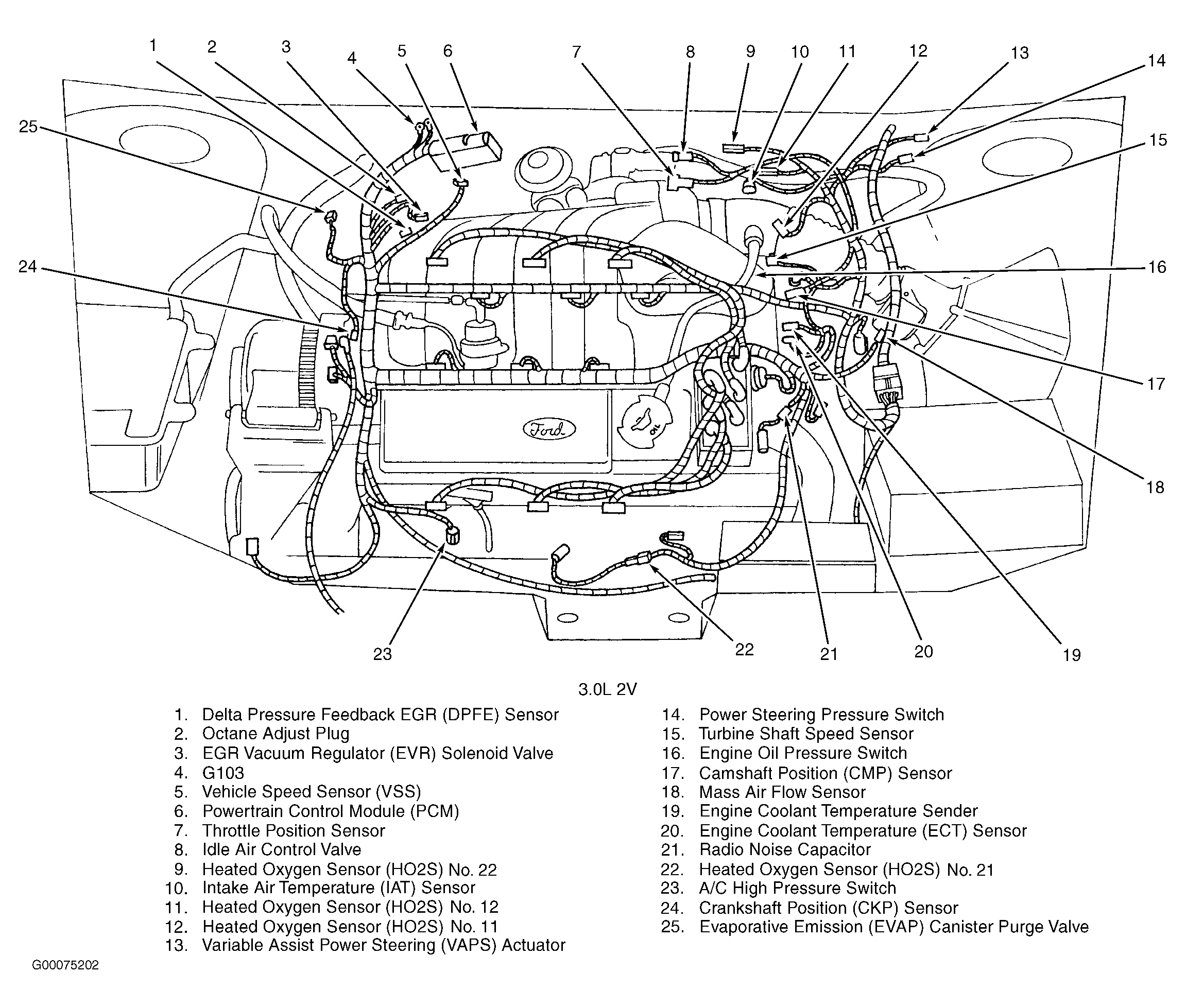 1 2 3 4 5 6 7 8 9 10 11 12 13 14

25

15

24

16

17

18

Ford

OIL

23 22 21 20 19

3.0L 2V

1. Delta Pressure Feedback EGR (DPFE) Sensor
2. Octane Adjust Plug
3. EGR Vacuum Regulator (EVR) Solenoid Valve
4. G103
5. Vehicle Speed Sensor (VSS)
6. Powertrain Control Module (PCM)
7. Throttle Position Sensor
8. Idle Air Control Valve
9. Heated Oxygen Sensor (HO2S) No. 22
10. Intake Air Temperature (IAT) Sensor
11. Heated Oxygen Sensor (HO2S) No. 12
12. Heated Oxygen Sensor (HO2S) No. 11
13. Variable Assist Power Steering (VAPS) Actuator

14. Power Steering Pressure Switch
15. Turbine Shaft Speed Sensor
16. Engine Oil Pressure Switch
17. Camshaft Position (CMP) Sensor
18. Mass Air Flow Sensor
19. Engine Coolant Temperature Sender
20. Engine Coolant Temperature (ECT) Sensor
21. Radio Noise Capacitor
22. Heated Oxygen Sensor (HO2S) No. 21
23. A/C High Pressure Switch
24. Crankshaft Position (CKP) Sensor
25. Evaporative Emission (EVAP) Canister Purge Valve

G00075202