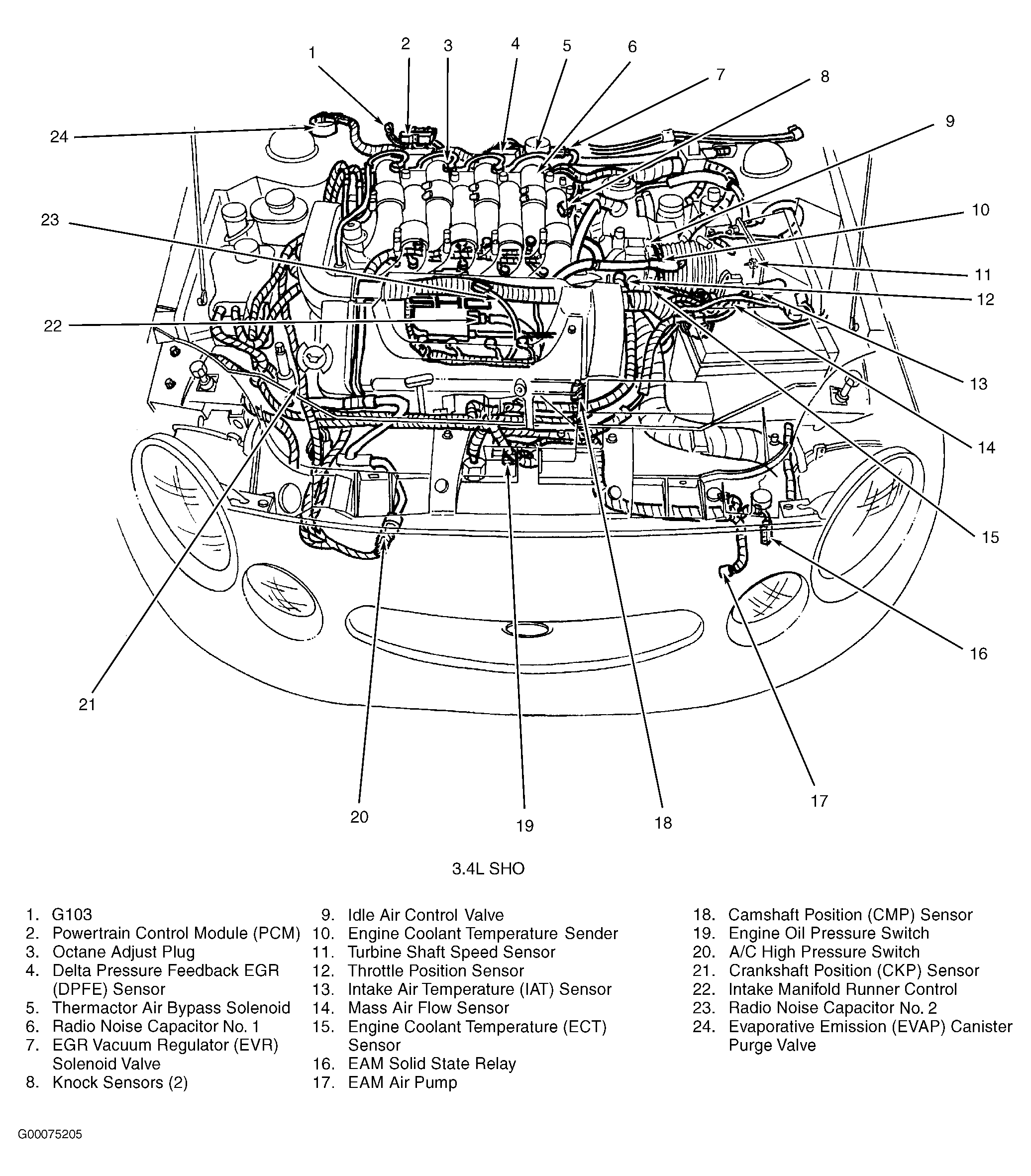 1 2 3 4 5 6 7 8 9 10 11 12 13 14 15 16 17 18 19 20 21 22 23 24

SHO

3.4L SHO

1. G103
2. Powertrain Control Module (PCM)
3. Octane Adjust Plug
4. Delta Pressure Feedback EGR (DPFE) Sensor
5. Thermactor Air Bypass Solenoid
6. Radio Noise Capacitor No. 1
7. EGR Vacuum Regulator (EVR) Solenoid Valve
8. Knock Sensors (2)
9. Idle Air Control Valve
10. Engine Coolant Temperature Sender
11. Turbine Shaft Speed Sensor
12. Throttle Position Sensor
13. Intake Air Temperature (IAT) Sensor
14. Mass Air Flow Sensor
15. Engine Coolant Temperature (ECT) Sensor
16. EAM Solid State Relay
17. EAM Air Pump
18. Camshaft Position (CMP) Sensor
19. Engine Oil Pressure Switch
20. A/C High Pressure Switch
21. Crankshaft Position (CKP) Sensor
22. Intake Manifold Runner Control
23. Radio Noise Capacitor No. 2
24. Evaporative Emission (EVAP) Canister Purge Valve

G00075205