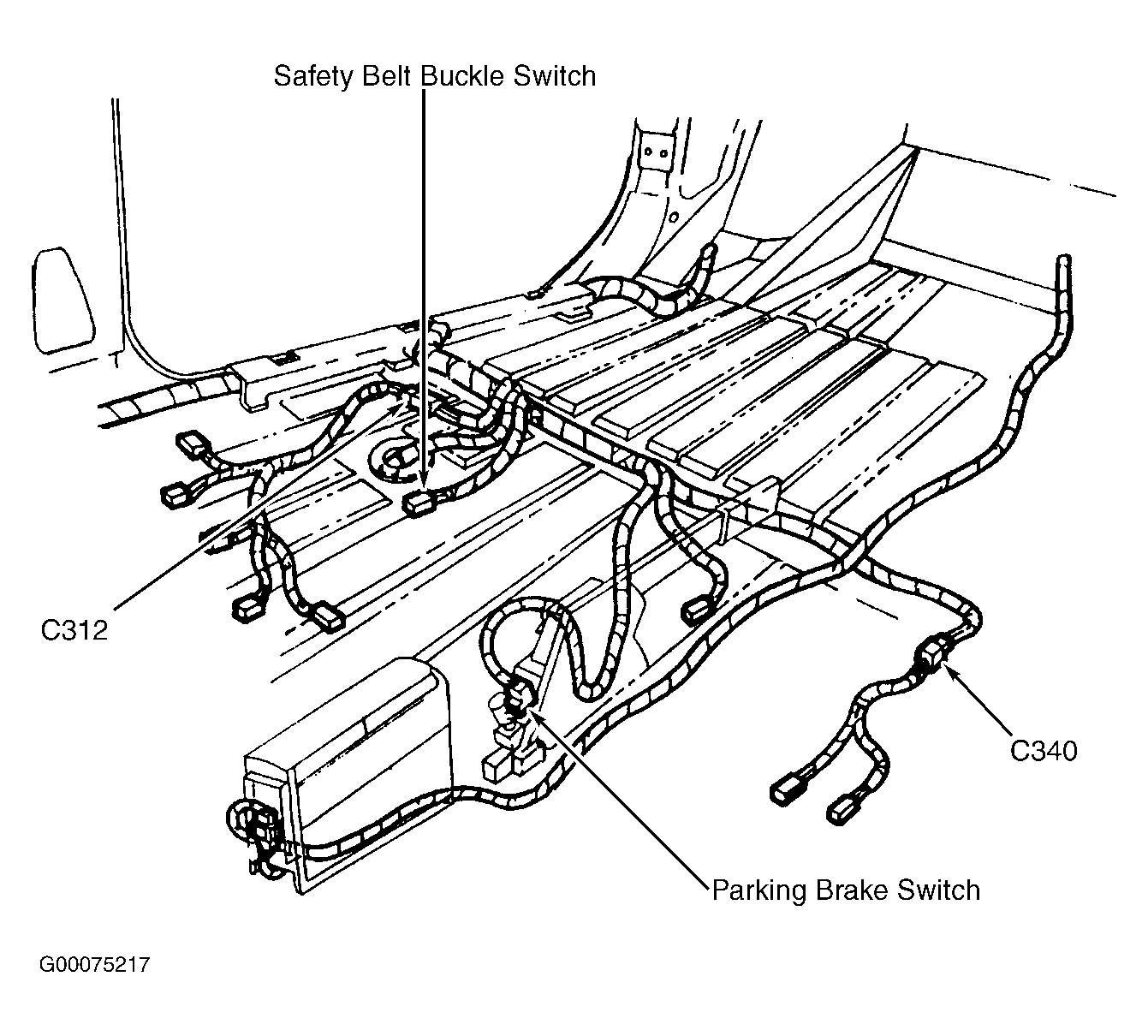 Safety Belt Buckle Switch

C312

C340

Parking Brake Switch

G00075217