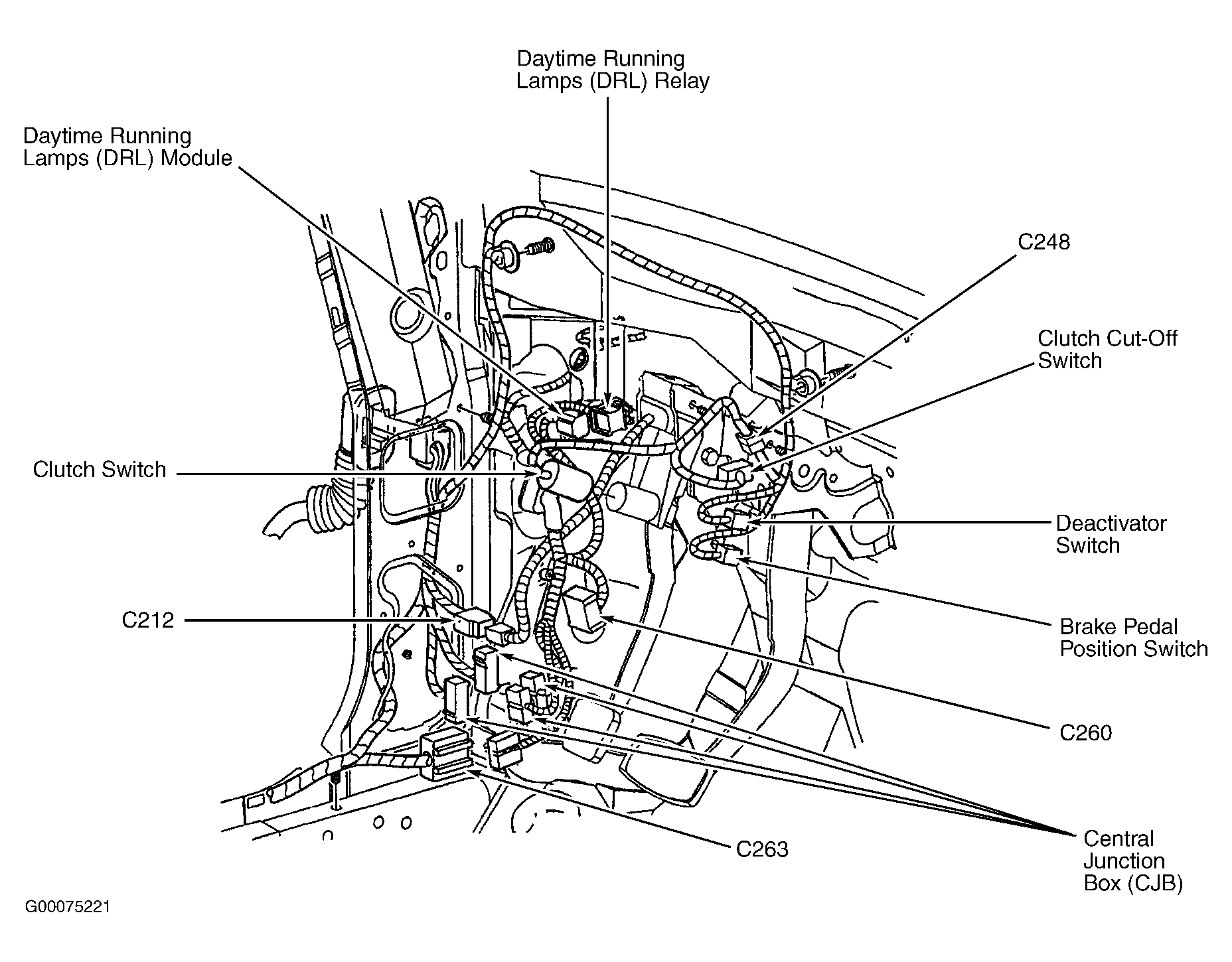 Daytime Running Lamps (DRL) Relay

Daytime Running Lamps (DRL) Module

C248

Clutch Cut-Off Switch

Clutch Switch

Deactivator Switch

C212

Brake Pedal Position Switch

C260

C263

Central Junction Box (CJB)

G00075221