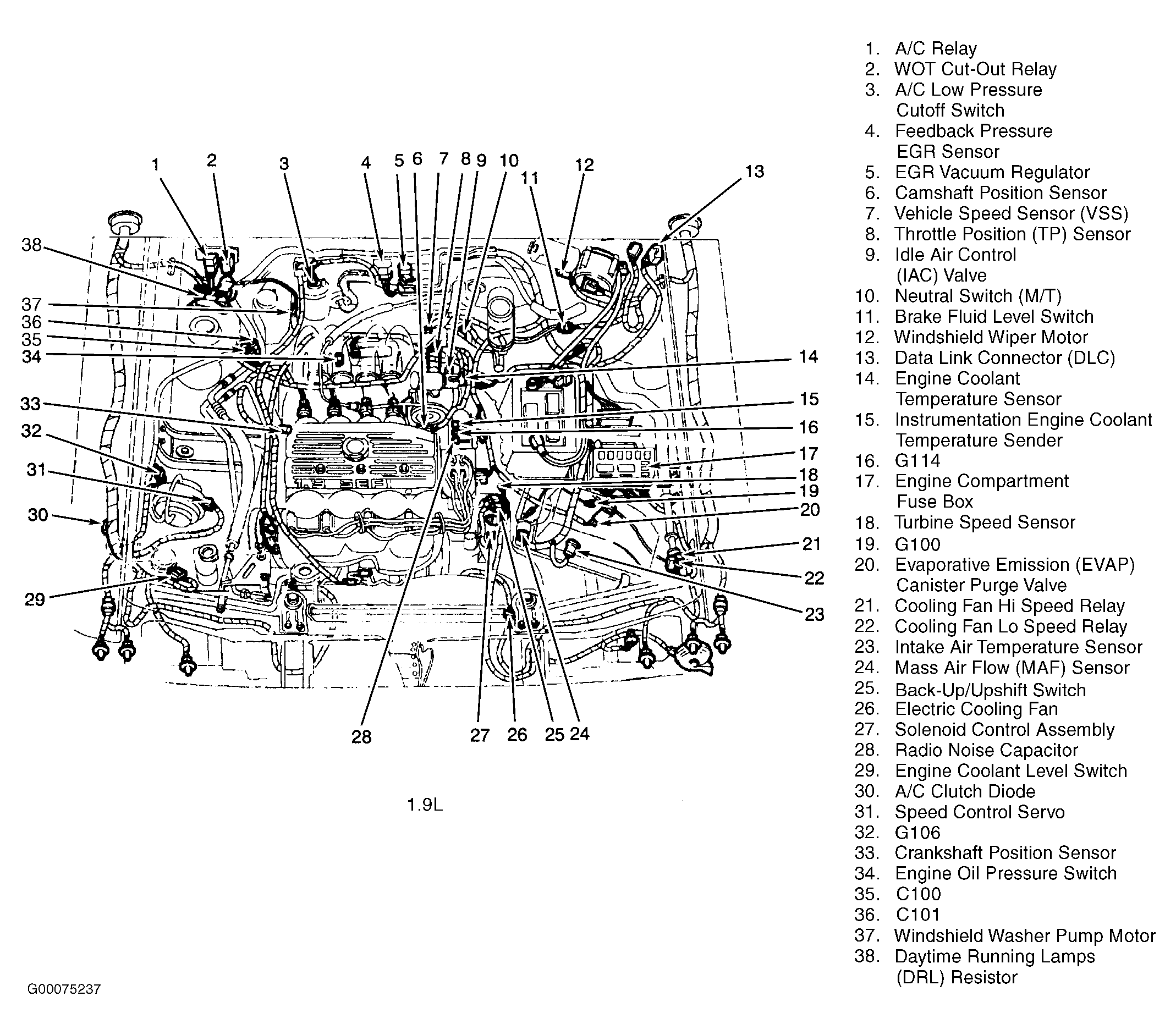 1 2 3 4 5 6 7 8 9 10 11 12 13

38
37
36
35
34
33
32
31
30
29

14
15
16
17
18
19
20
21
22
23

28 27 26 25 24

1.9L

G00075237

1. A/C Relay
2. WOT Cut-Out Relay
3. A/C Low Pressure Cutoff Switch
4. Feedback Pressure EGR Sensor
5. EGR Vacuum Regulator
6. Camshaft Position Sensor
7. Vehicle Speed Sensor (VSS)
8. Throttle Position (TP) Sensor
9. Idle Air Control (IAC) Valve
10. Neutral Switch (M/T)
11. Brake Fluid Level Switch
12. Windshield Wiper Motor
13. Data Link Connector (DLC)
14. Engine Coolant Temperature Sensor
15. Instrumentation Engine Coolant Temperature Sender
16. G114
17. Engine Compartment Fuse Box
18. Turbine Speed Sensor
19. G100
20. Evaporative Emission (EVAP) Canister Purge Valve
21. Cooling Fan Hi Speed Relay
22. Cooling Fan Lo Speed Relay
23. Intake Air Temperature Sensor
24. Mass Air Flow (MAF) Sensor
25. Back-Up/Upshift Switch
26. Electric Cooling Fan
27. Solenoid Control Assembly
28. Radio Noise Capacitor
29. Engine Coolant Level Switch
30. A/C Clutch Diode
31. Speed Control Servo
32. G106
33. Crankshaft Position Sensor
34. Engine Oil Pressure Switch
35. C100
36. C101
37. Windshield Washer Pump Motor
38. Daytime Running Lamps (DRL) Resistor