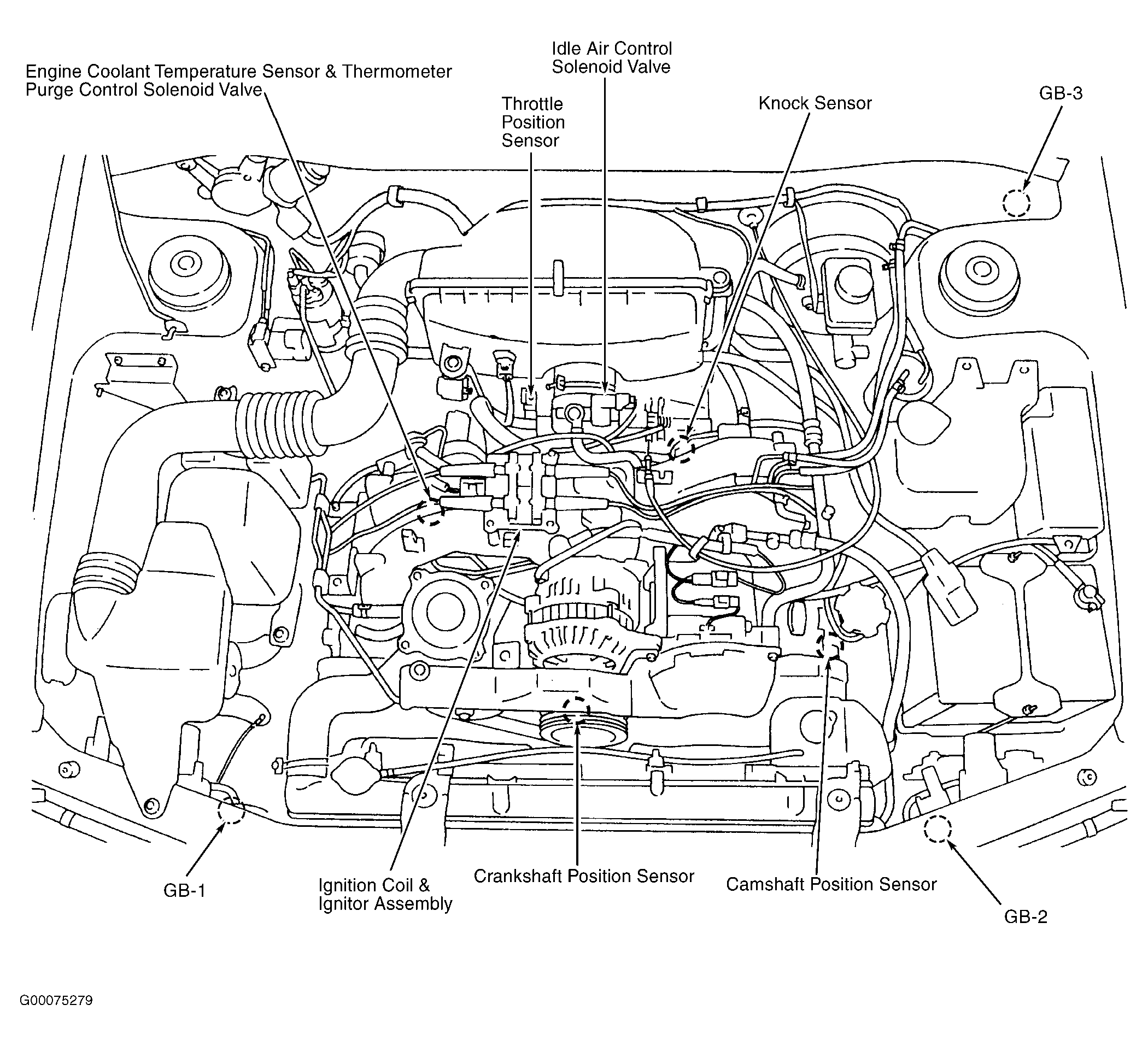 Engine Coolant Temperature Sensor & Thermometer
Purge Control Solenoid Valve

Idle Air Control
Solenoid Valve

Throttle
Position
Sensor

Knock Sensor

GB-3

GB-1

Ignition Coil &
Ignitor Assembly

Crankshaft Position Sensor

Camshaft Position Sensor

GB-2

G00075279