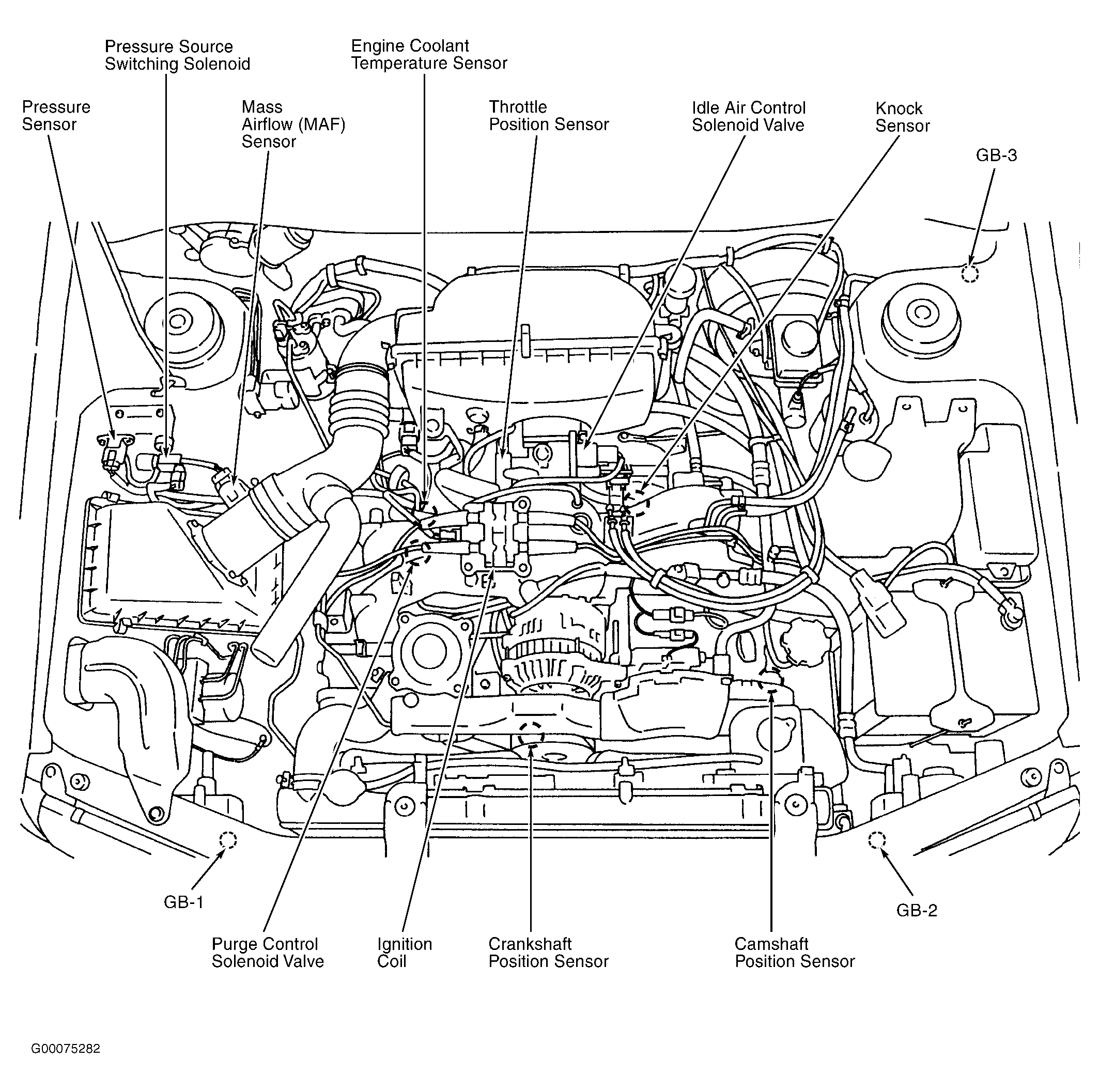 Pressure Source Switching Solenoid

Engine Coolant Temperature Sensor

Pressure Sensor

Mass Airflow (MAF) Sensor

Throttle Position Sensor

Idle Air Control Solenoid Valve

Knock Sensor

GB-3

GB-1

GB-2

Purge Control Solenoid Valve

Ignition Coil

Crankshaft Position Sensor

Camshaft Position Sensor

G00075282