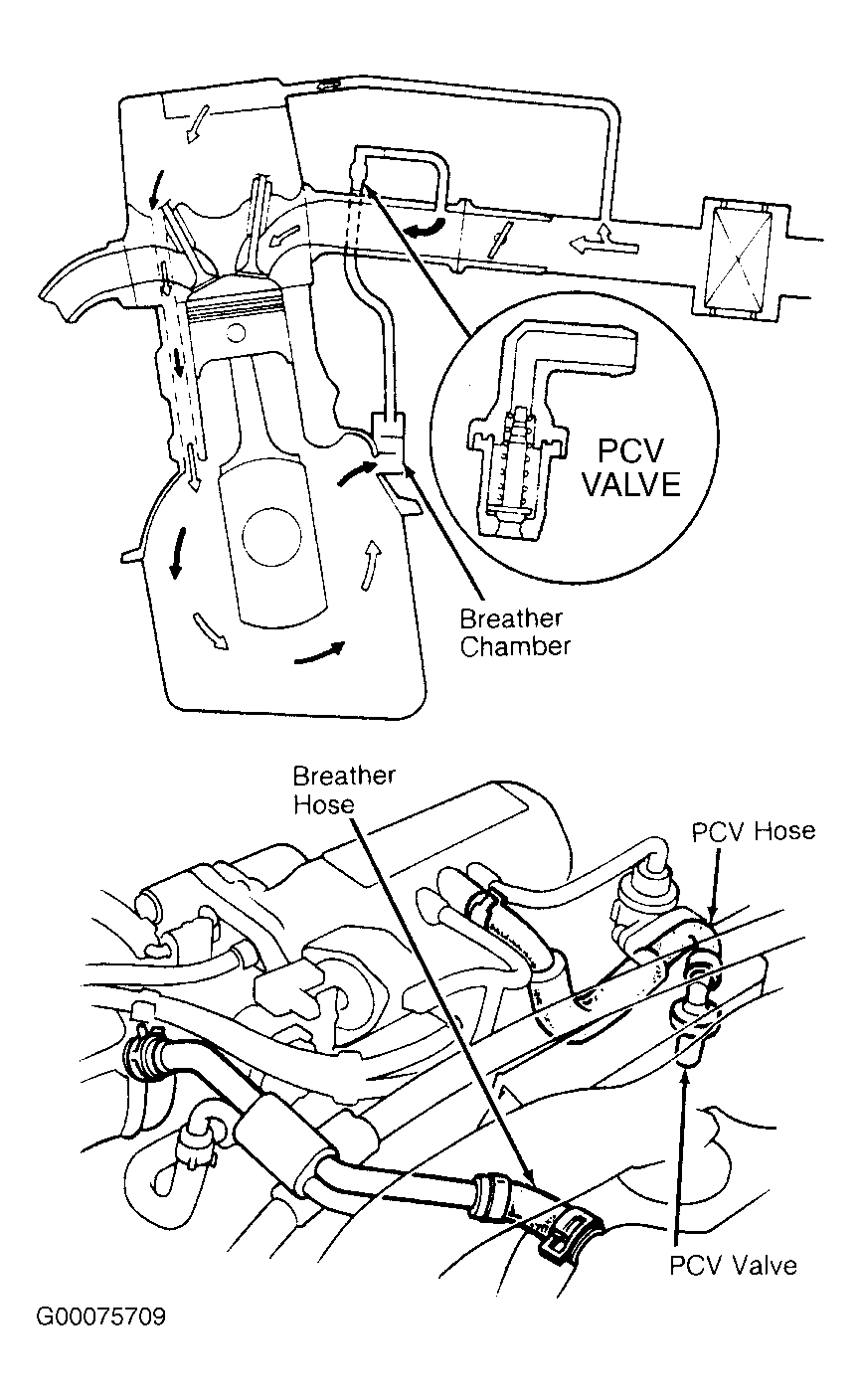 PCV VALVE

Breather Chamber

Breather Hose

PCV Hose

PCV Valve

G00075709