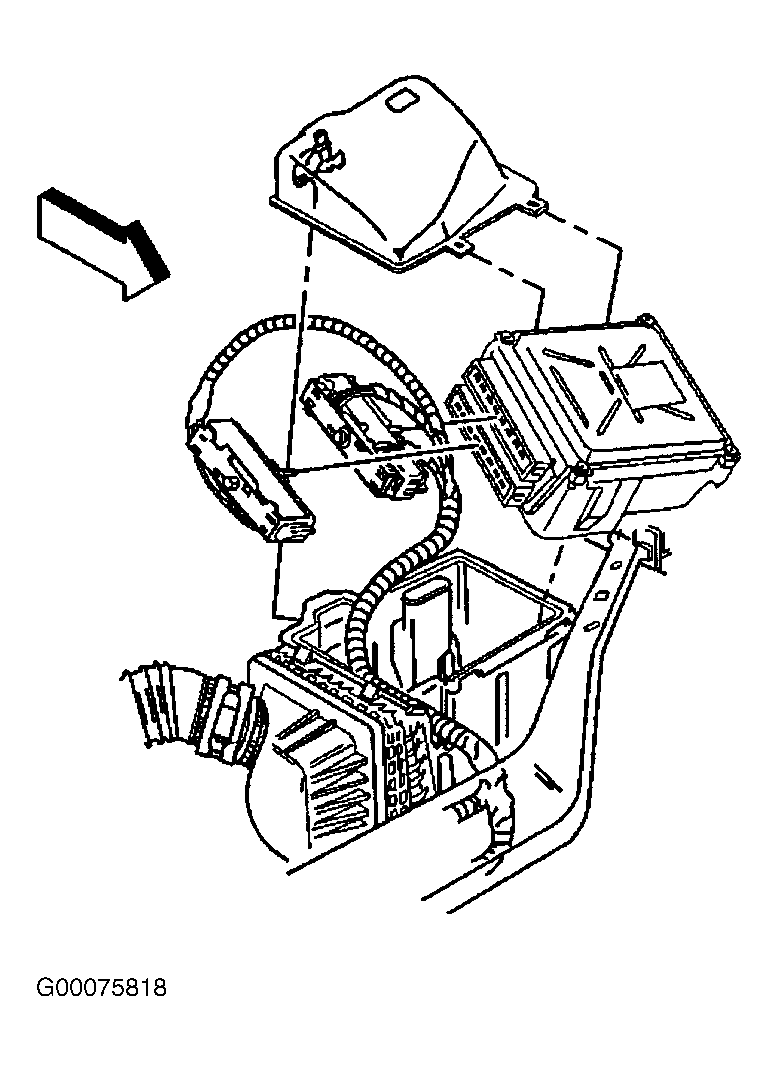 G00075818